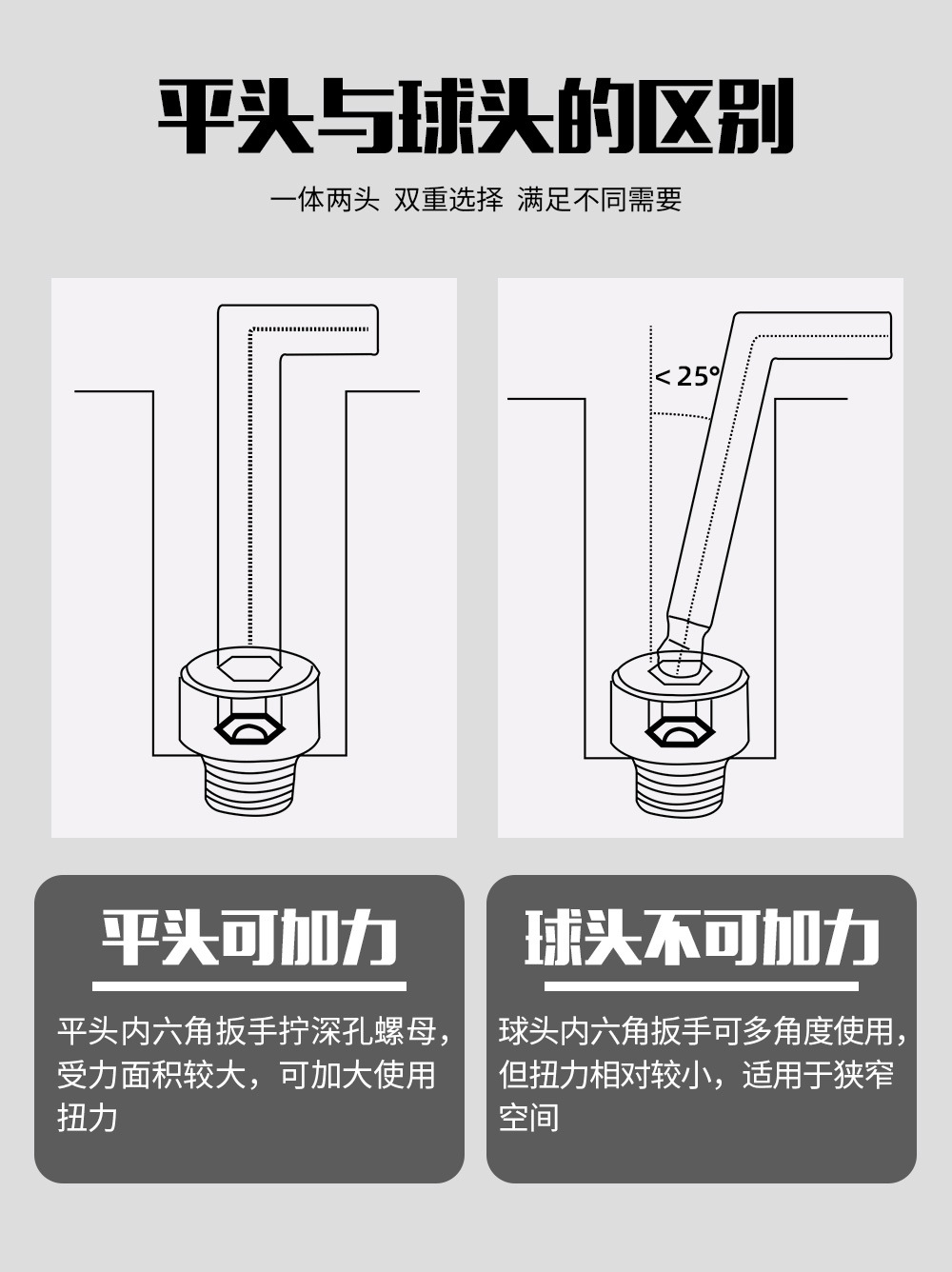 平头与球头的区别

一体两头 双重选择 满足不同需要

< 25°

平头可加力

平头内六角扳手拧深孔螺母，受力面积较大，可加大使用扭力

球头不可加力

球头内六角扳手可多角度使用，但扭力相对较小，适用于狭窄空间