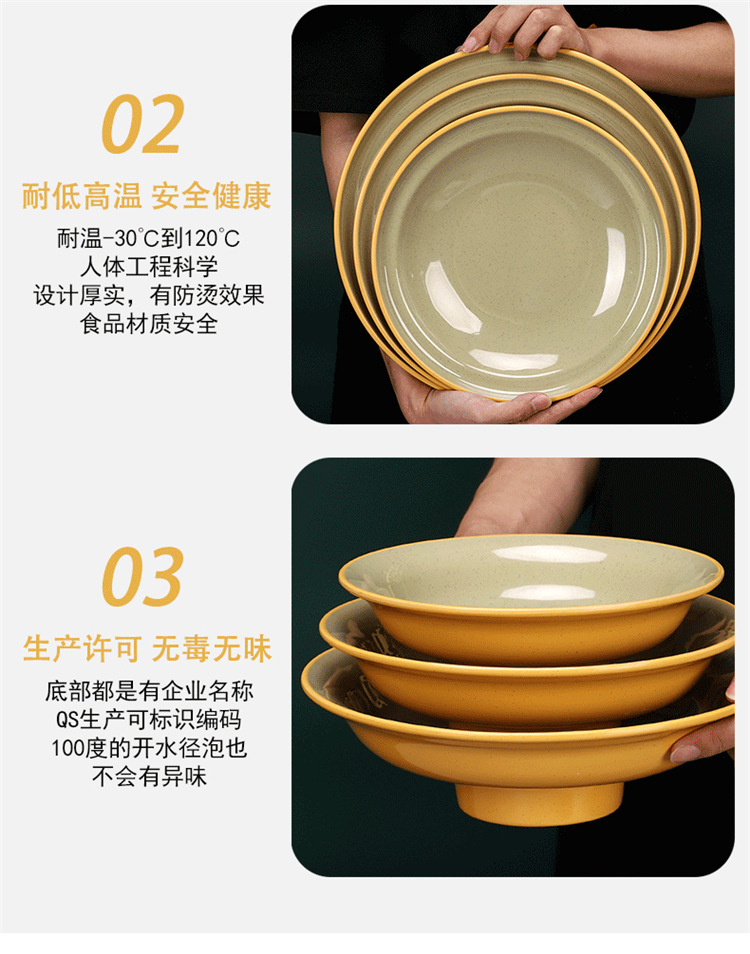 02

耐低高温 安全健康

耐温-30°C到120°C
人体工程科学
设计厚实，有防烫效果
食品材质安全

03

生产许可 无毒无味

底部都是有企业名称
QS生产可标识编码
100度的开水径泡也
不会有异味