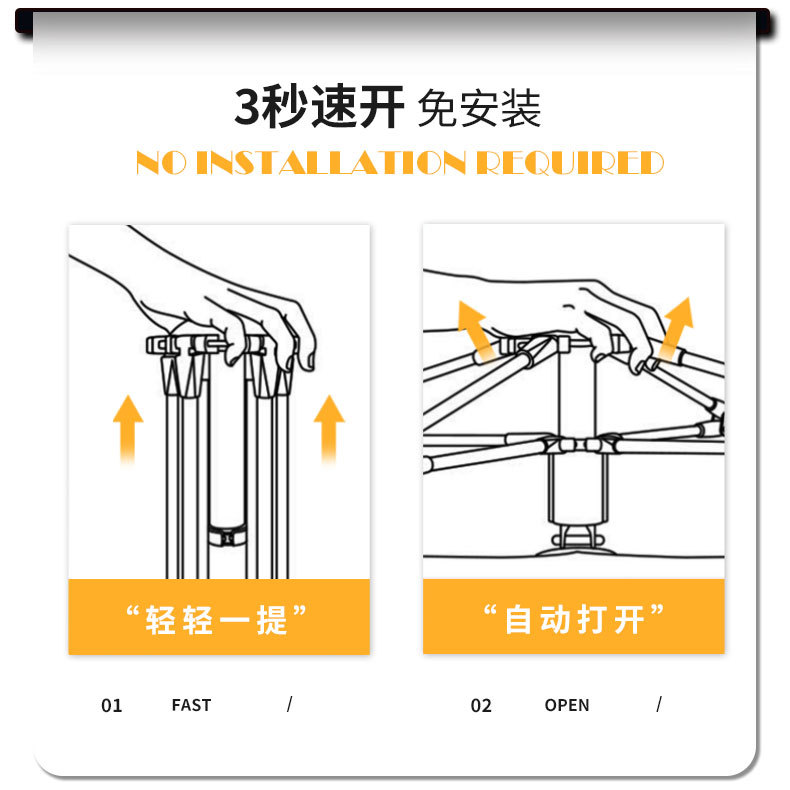 3秒速开 免安装

NO INSTALLATION REQUIRED

“轻轻一提”

01 FAST /

“自动打开”

02 OPEN /