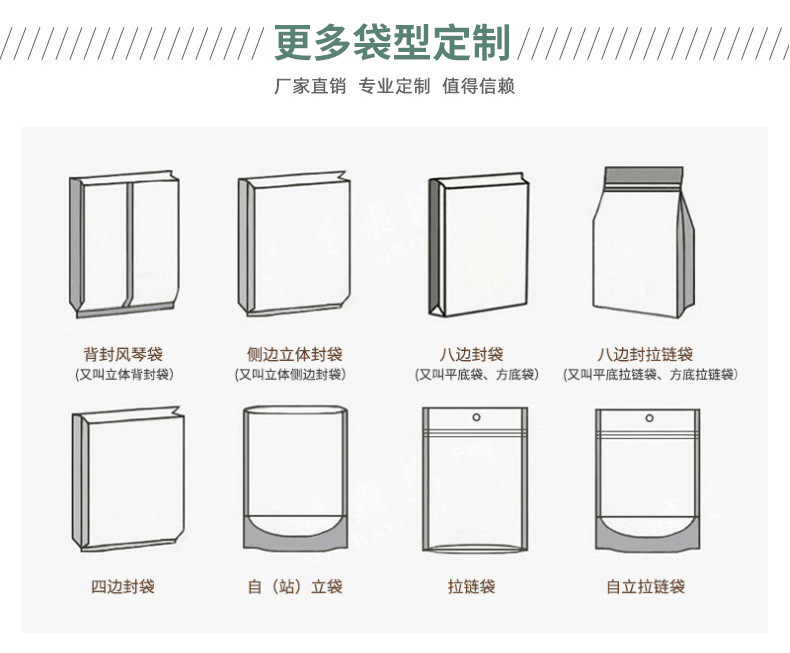 更多袋型定制

厂家直销 专业定制 值得信赖

背封风琴袋
(又叫立体背封袋)

侧边立体封袋
(又叫立体侧边封袋)

八边封袋
(又叫平底袋、方底袋)

八边封拉链袋
(又叫平底拉链袋、方底拉链袋)

四边封袋

自(站)立袋

拉链袋

自立拉链袋