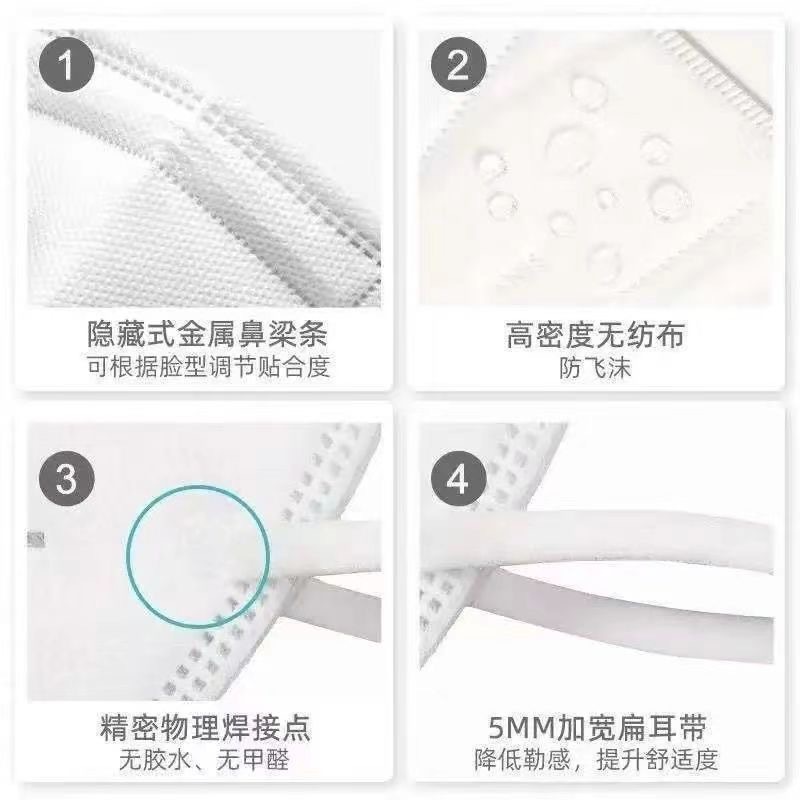 1

隐藏式金属鼻梁条
可根据脸型调节贴合度

2

高密度无纺布
防飞沫

3

精密物理焊接点
无胶水、无甲醛

4

5MM加宽扁耳带
降低勒感，提升舒适度