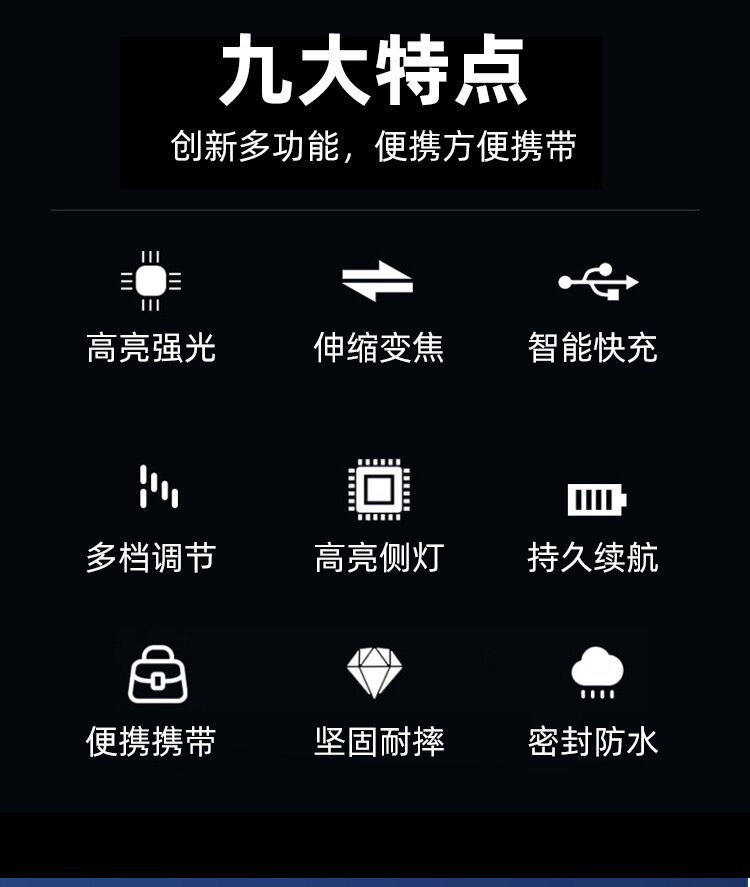 九大特点

创新多功能，便携方便携带

高亮强光

伸缩变焦

智能快充

多档调节

高亮侧灯

持久续航

便携携带

坚固耐摔

密封防水