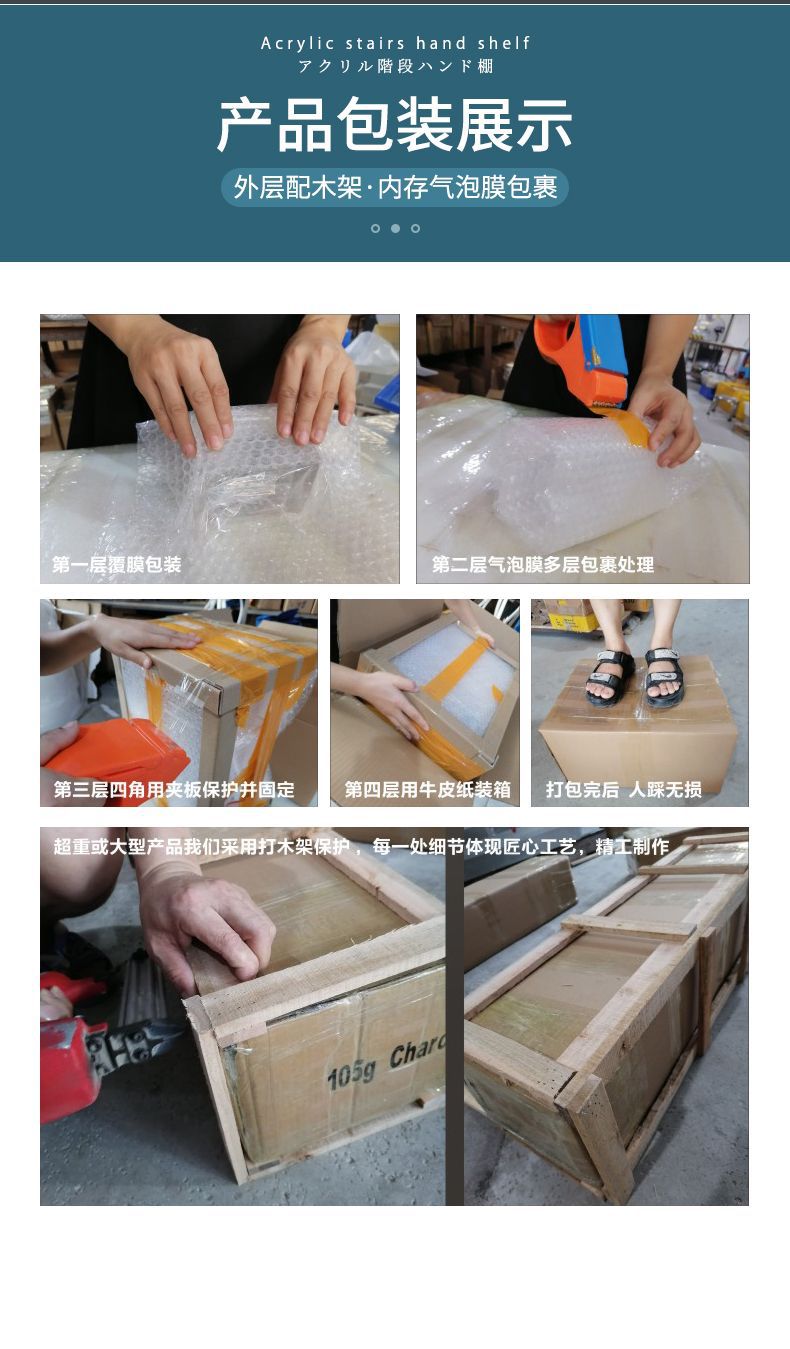 Acrylic stairs hand shelf
アクリル階段ハンド棚

产品包装展示

外层配木架·内存气泡膜包裹

第一层覆膜包装

第二层气泡膜多层包裹处理

第三层四角用夹板保护并固定

第四层用牛皮纸装箱

打包完后 人踩无损

超重或大型产品我们采用打木架保护，每一处细节体现匠心工艺，精工制作

105g Charc