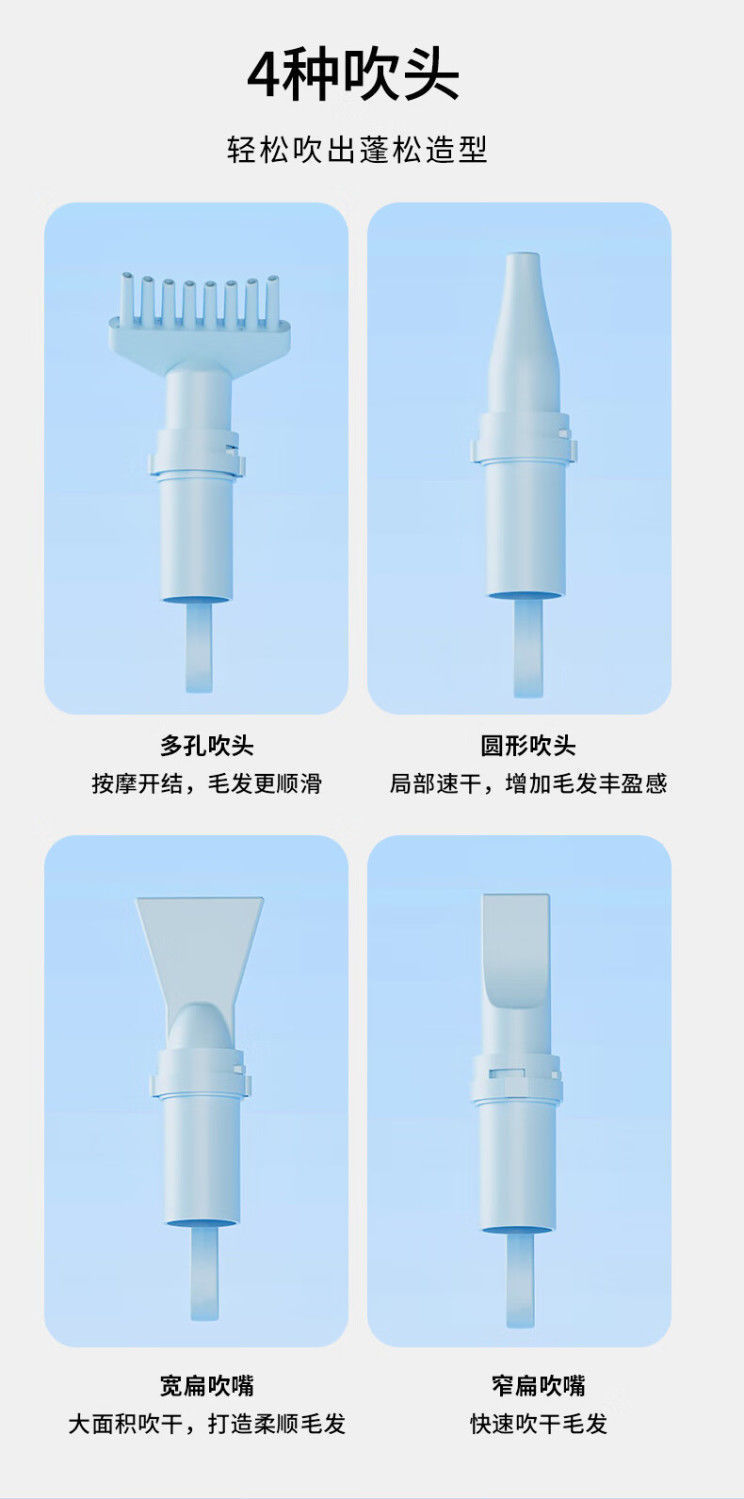 4种吹头

轻松吹出蓬松造型

多孔吹头
按摩开结，毛发更顺滑

圆形吹头
局部速干，增加毛发丰盈感

宽扁吹嘴
大面积吹干，打造柔顺毛发

窄扁吹嘴
快速吹干毛发