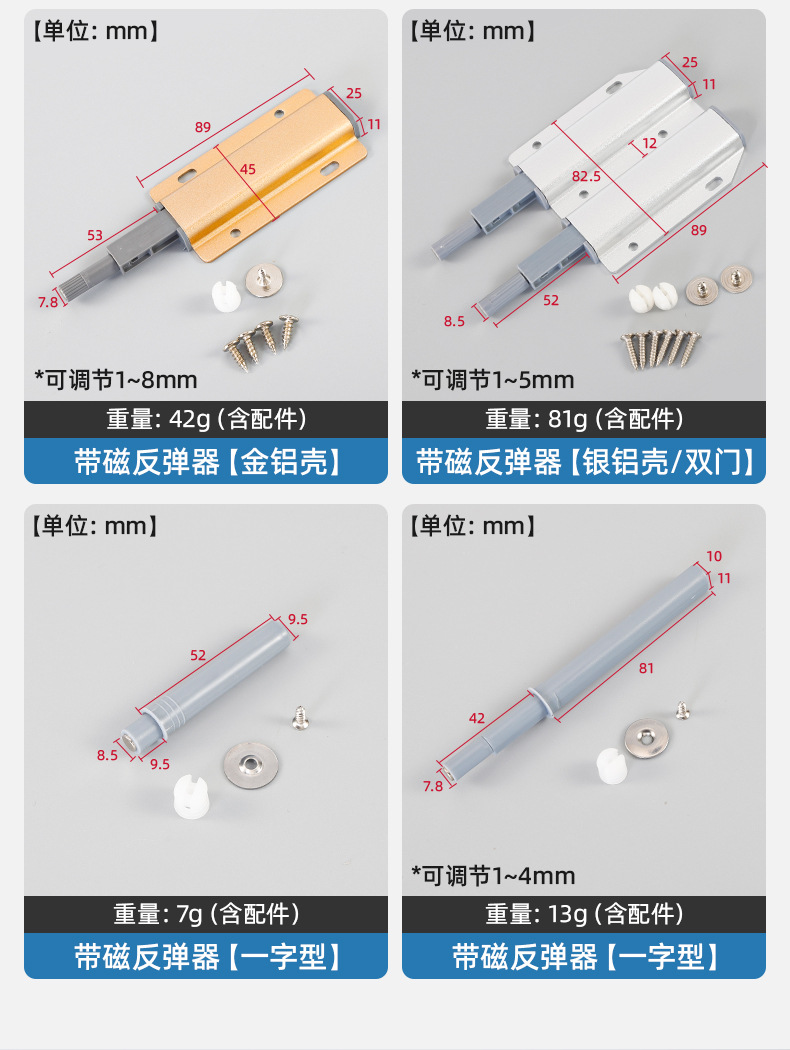 【单位: mm】

89

25

11

45

53

7.8

*可调节1~8mm

重量: 42g (含配件)

带磁反弹器【金铝壳】

【单位: mm】

25

11

12

82.5

89

52

8.5

*可调节1~5mm

重量: 81g (含配件)

带磁反弹器【银铝壳/双门】

【单位: mm】

9.5

52

8.5

9.5

重量: 7g (含配件)

带磁反弹器【一字型】

【单位: mm】

10

11

81

42

7.8

*可调节1~4mm

重量: 13g (含配件)

带磁反弹器【一字型】