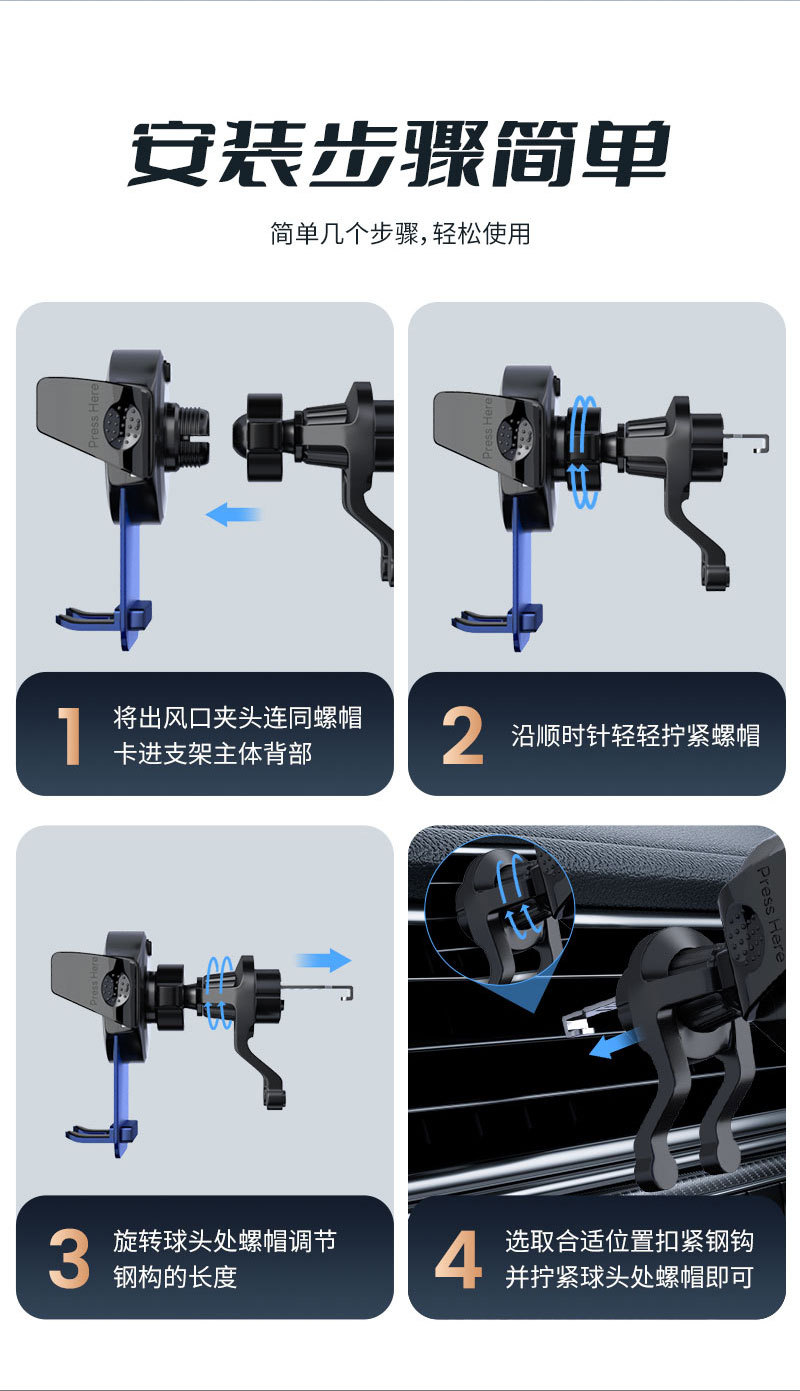 安装步骤简单

简单几个步骤，轻松使用

Press Here

1 将出风口夹头连同螺帽卡进支架主体背部

Press Here

2 沿顺时针轻轻拧紧螺帽

Press Here

3 旋转球头处螺帽调节钢构的长度

Press Here

4 选取合适位置扣紧钢钩并拧紧球头处螺帽即可