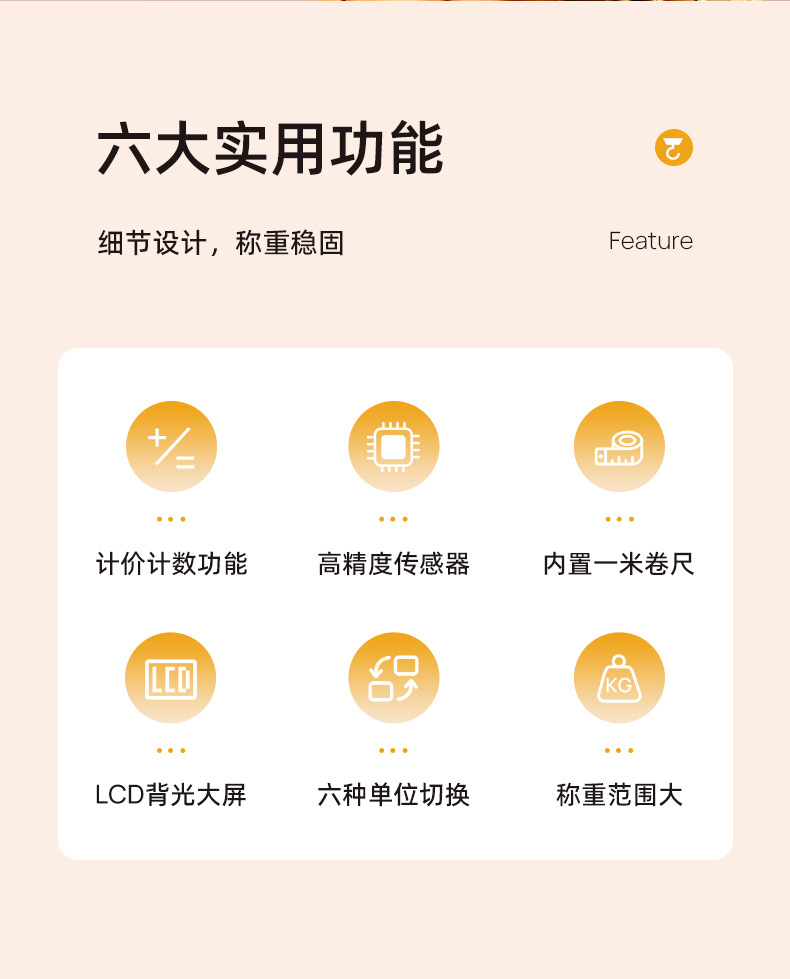 六大实用功能

细节设计，称重稳固

Feature

计价计数功能

高精度传感器

内置一米卷尺

LCD背光大屏

六种单位切换

称重范围大