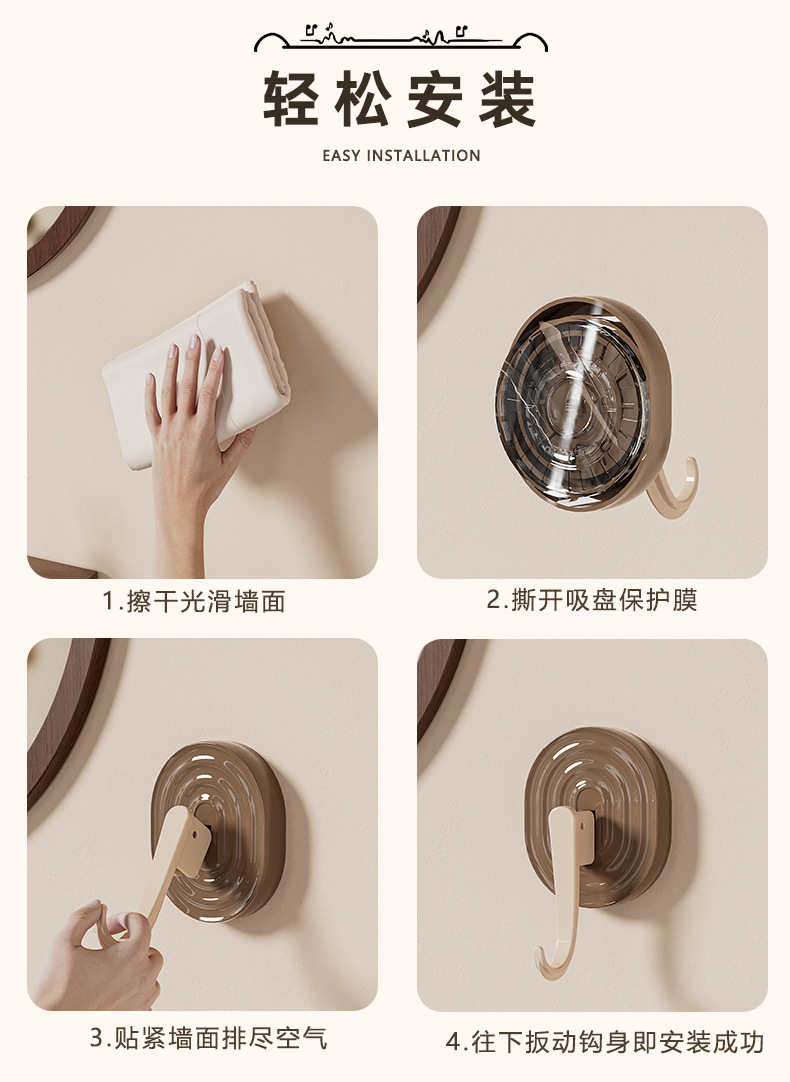 轻松安装

EASY INSTALLATION

1.擦干光滑墙面

2.撕开吸盘保护膜

3.贴紧墙面排尽空气

4.往下扳动钩身即安装成功