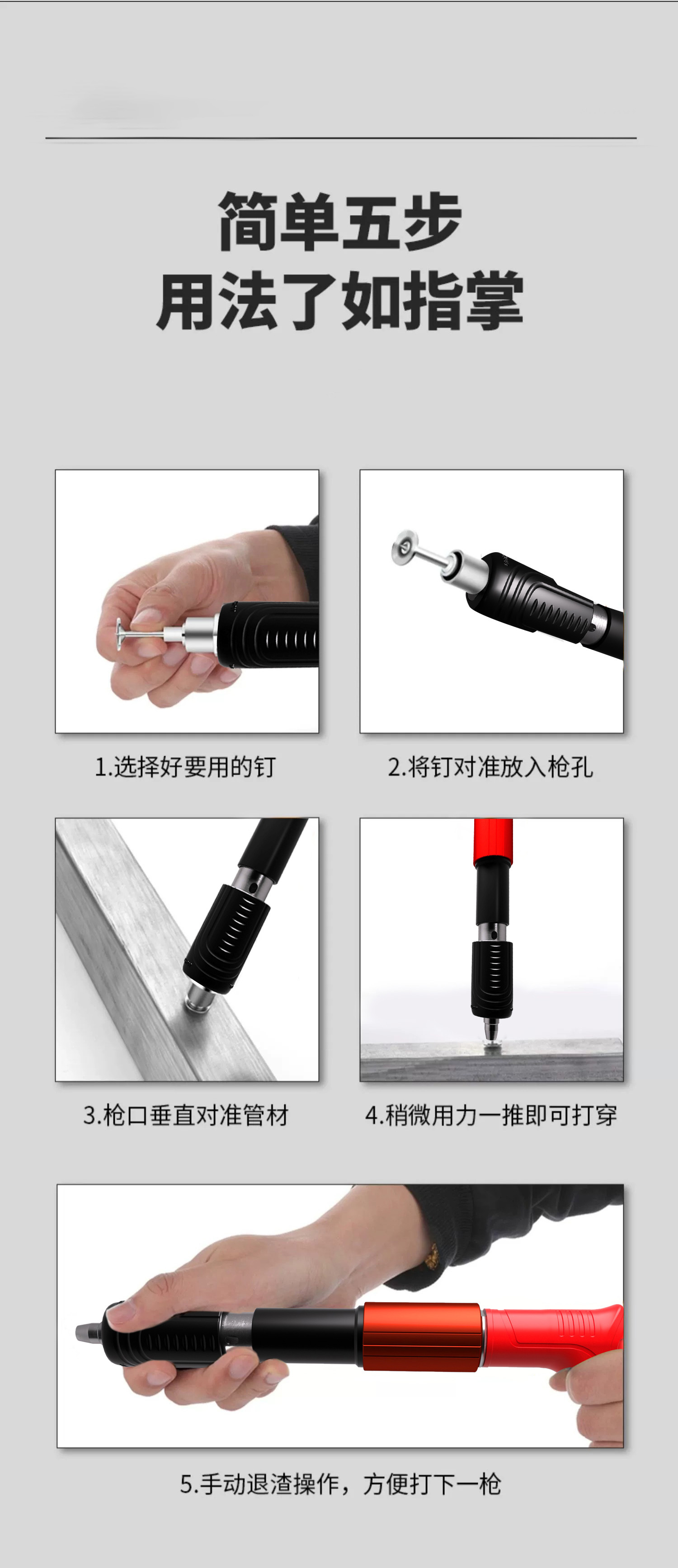 简单五步
用法了如指掌

1.选择好要用的钉

2.将钉对准放入枪孔

3.枪口垂直对准管材

4.稍微用力一推即可打穿

5.手动退渣操作，方便打下一枪