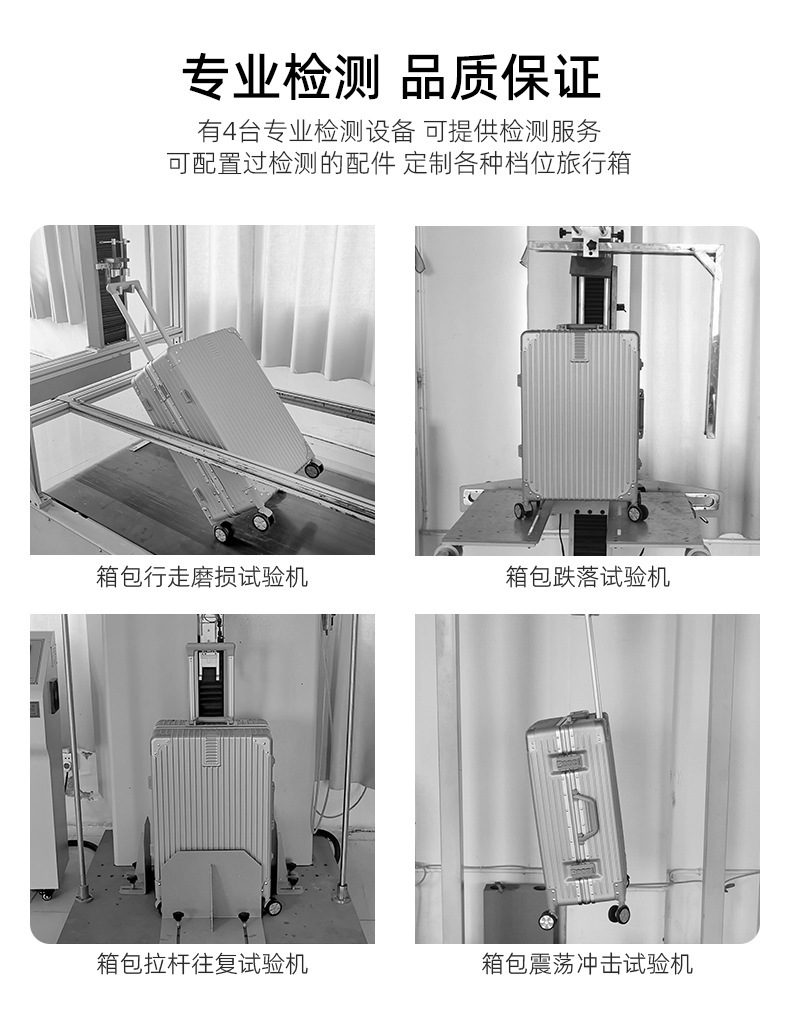 专业检测 品质保证

有4台专业检测设备 可提供检测服务
可配置过检测的配件 定制各种档位旅行箱

箱包行走磨损试验机

箱包跌落试验机

箱包拉杆往复试验机

箱包震荡冲击试验机