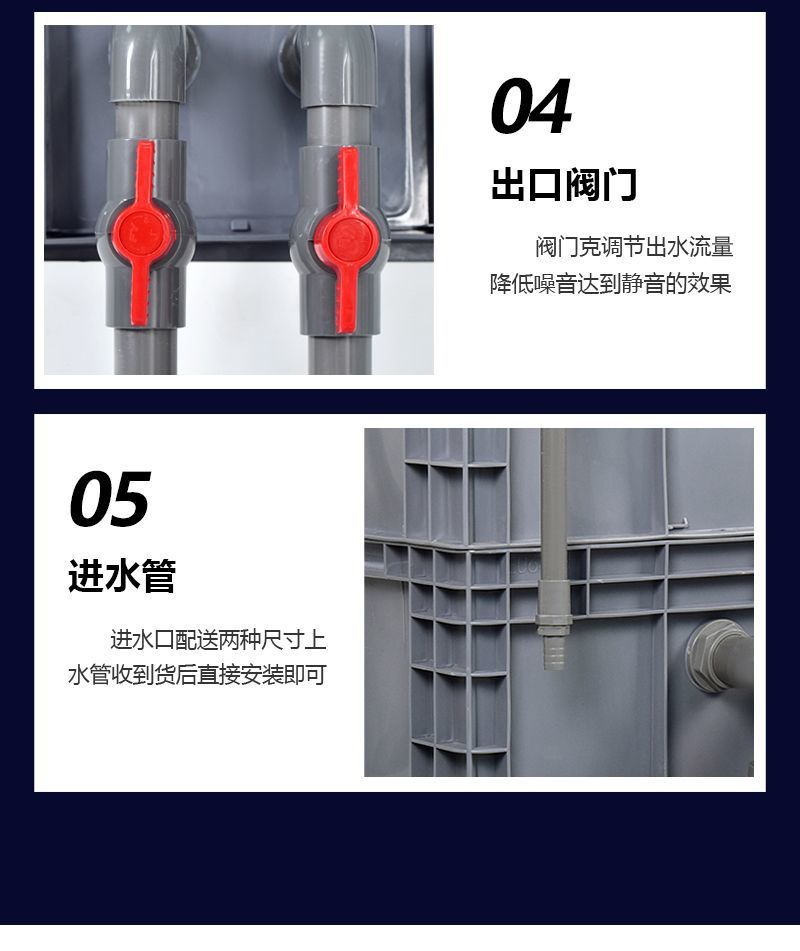 04

出口阀门

阀门克调节出水流量
降低噪音达到静音的效果

05

进水管

进水口配送两种尺寸上
水管收到货后直接安装即可