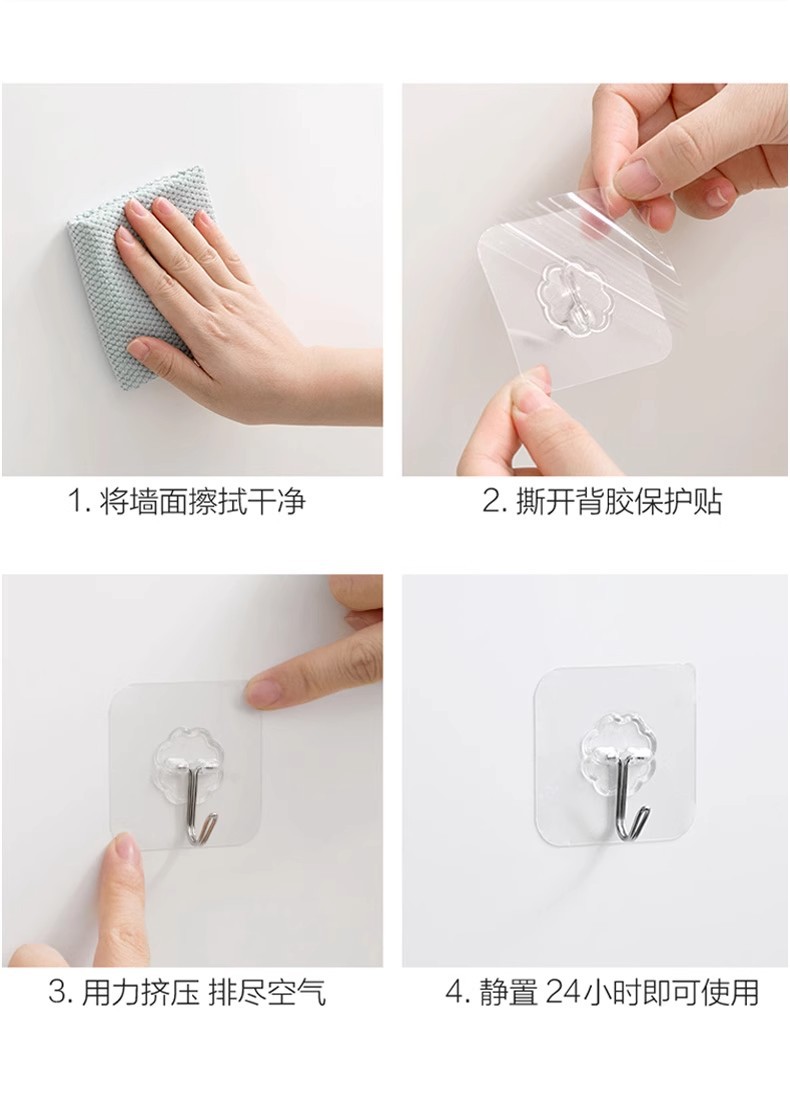 1. 将墙面擦拭干净

2. 撕开背胶保护贴

3. 用力挤压 排尽空气

4. 静置 24小时即可使用