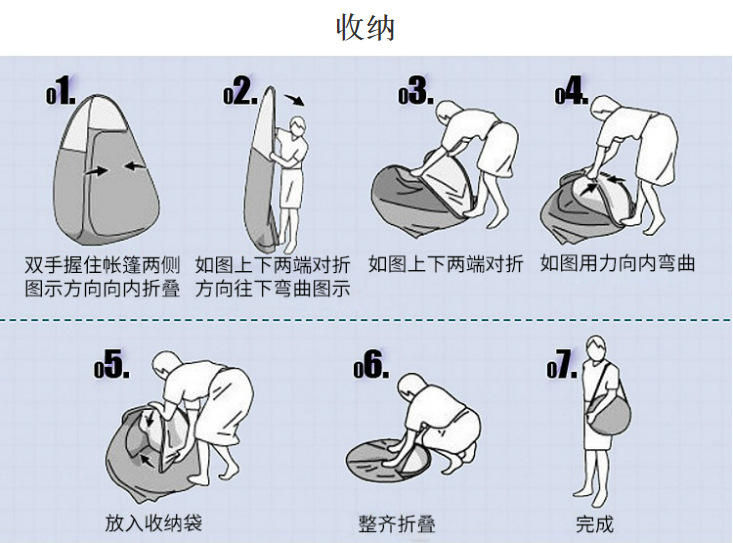 收纳

01.
双手握住帐篷两侧图示方向向内折叠

02.
如图上下两端对折方向往下弯曲图示

03.
如图上下两端对折

04.
如图用力向内弯曲

05.
放入收纳袋

06.
整齐折叠

07.
完成