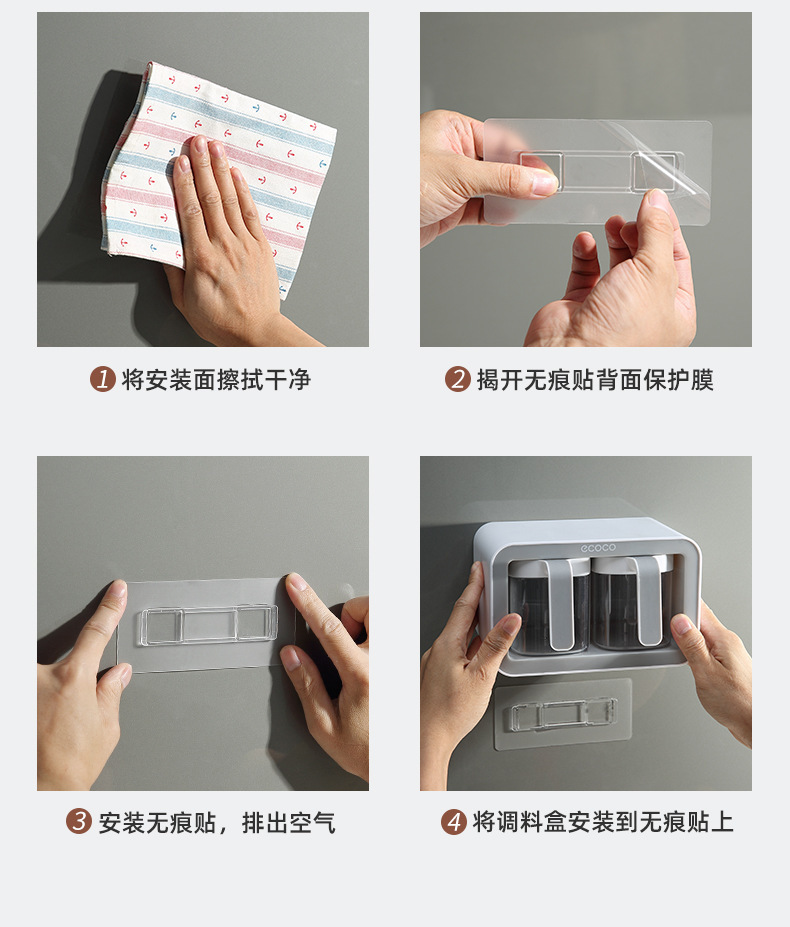 1 将安装面擦拭干净

2 揭开无痕贴背面保护膜

3 安装无痕贴，排出空气

ecoco

4 将调料盒安装到无痕贴上