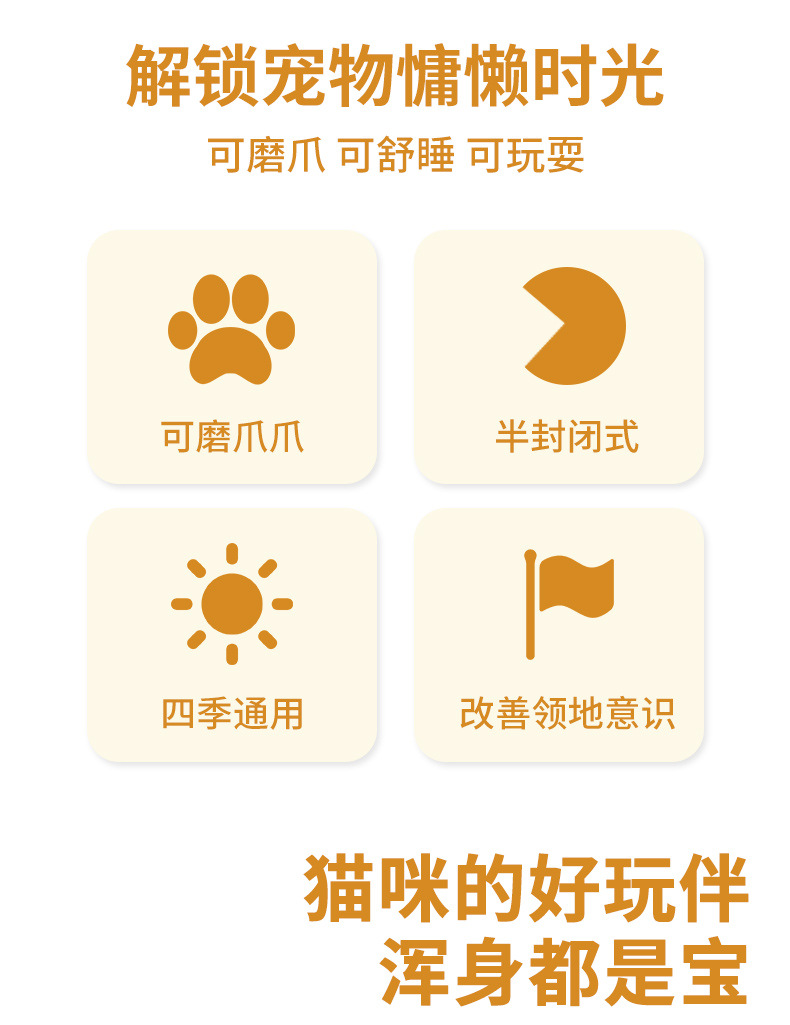 解锁宠物慵懒时光

可磨爪 可舒睡 可玩耍

可磨爪爪

半封闭式

四季通用

改善领地意识

猫咪的好玩伴
浑身都是宝