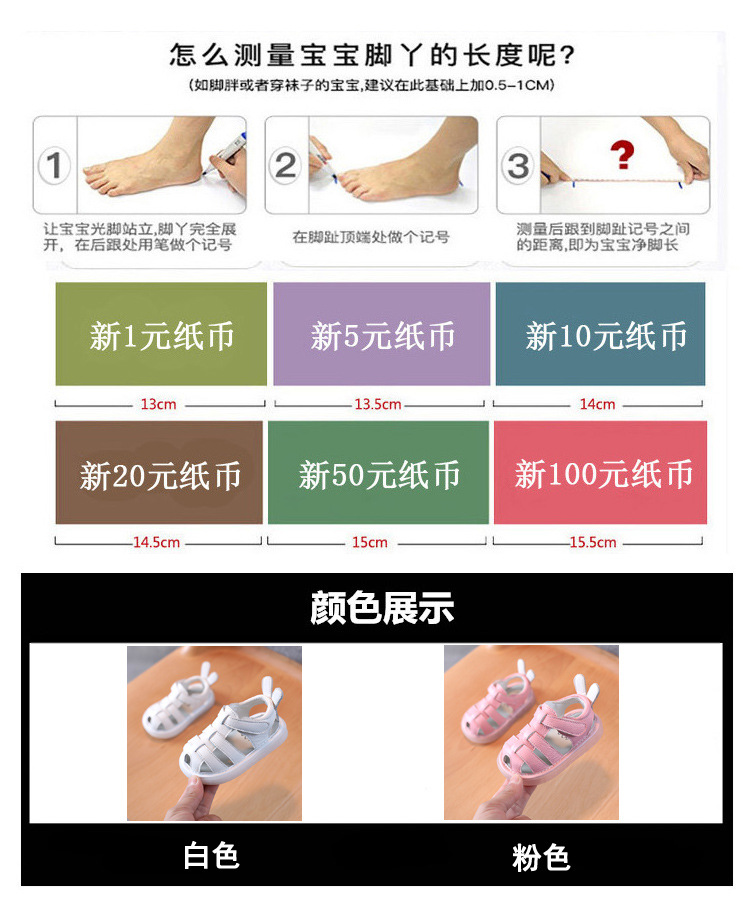 怎么测量宝宝脚丫的长度呢？

（如脚胖或者穿袜子的宝宝，建议在此基础上加0.5-1CM）

1
让宝宝光脚站立，脚丫完全展开，在后跟处用笔做个记号

2
在脚趾顶端处做个记号

3
?
测量后跟到脚趾记号之间的距离，即为宝宝净脚长

新1元纸币
13cm

新5元纸币
13.5cm

新10元纸币
14cm

新20元纸币
14.5cm

新50元纸币
15cm

新100元纸币
15.5cm

颜色展示

白色

粉色