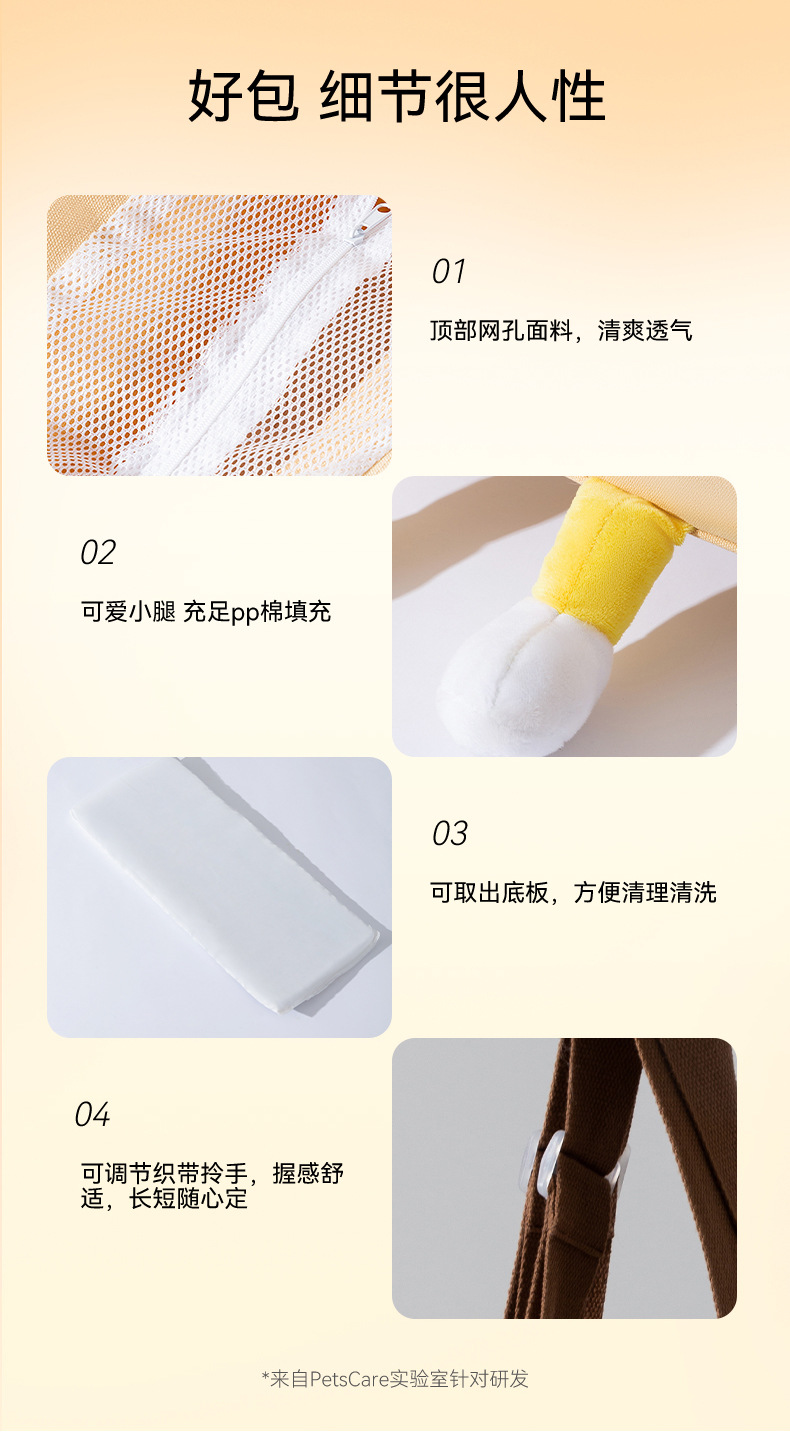 好包 细节很人性

01

顶部网孔面料，清爽透气

02

可爱小腿 充足pp棉填充

03

可取出底板，方便清理清洗

04

可调节织带拎手，握感舒适，长短随心定

*来自PetsCare实验室针对研发