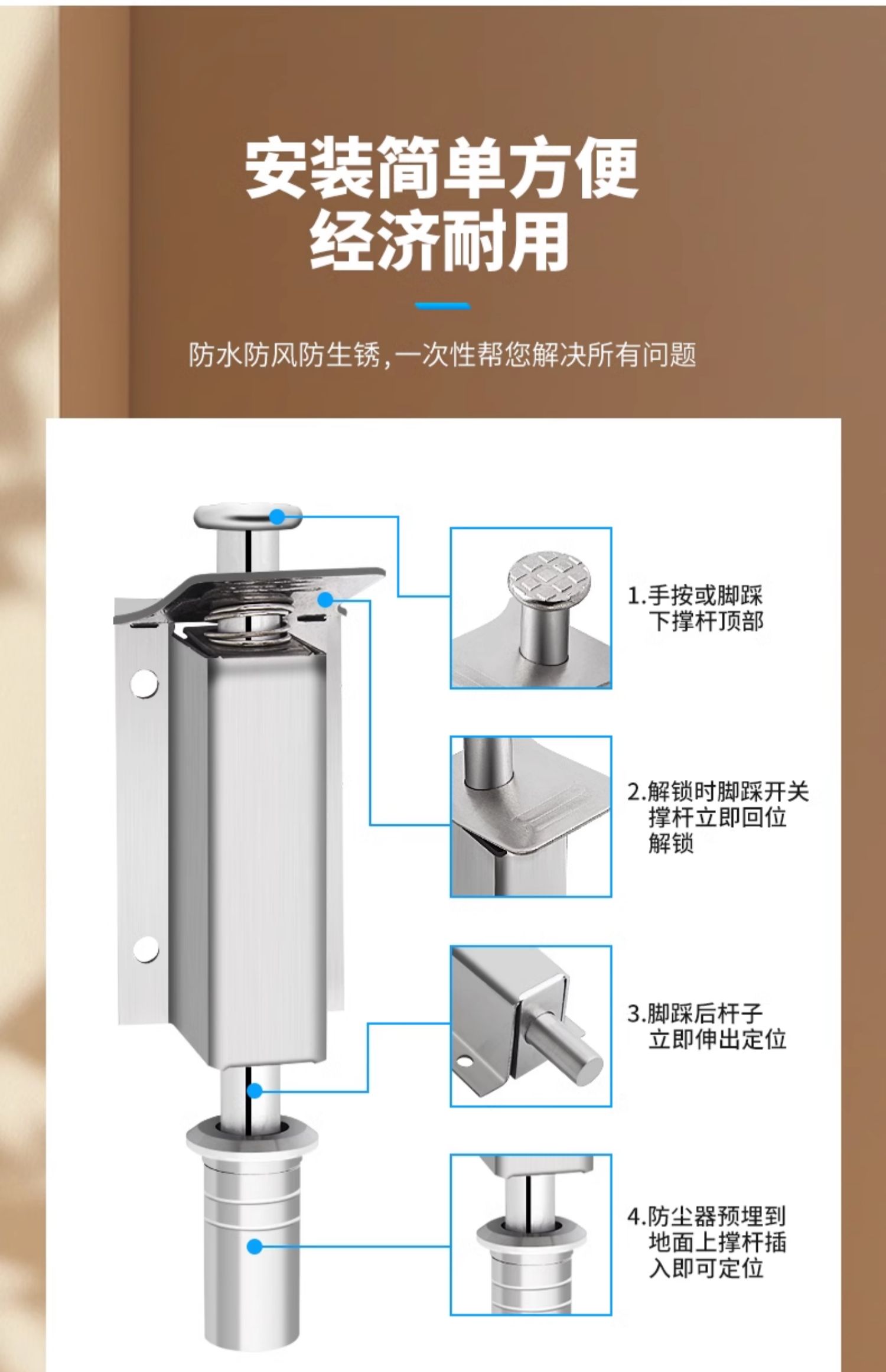 安装简单方便
经济耐用

防水防风防生锈,一次性帮您解决所有问题

1.手按或脚踩下撑杆顶部

2.解锁时脚踩开关撑杆立即回位解锁

3.脚踩后杆子立即伸出定位

4.防尘器预埋到地面上撑杆插入即可定位