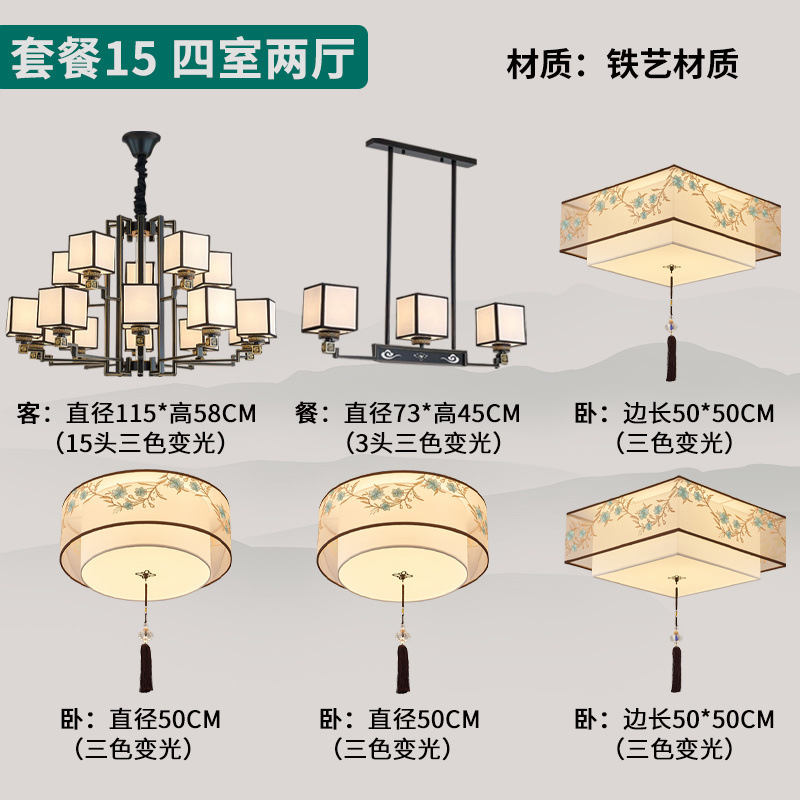 套餐15 四室两厅

材质：铁艺材质

客：直径115*高58CM
（15头三色变光）

餐：直径73*高45CM
（3头三色变光）

卧：边长50*50CM
（三色变光）

卧：直径50CM
（三色变光）

卧：直径50CM
（三色变光）

卧：边长50*50CM
（三色变光）