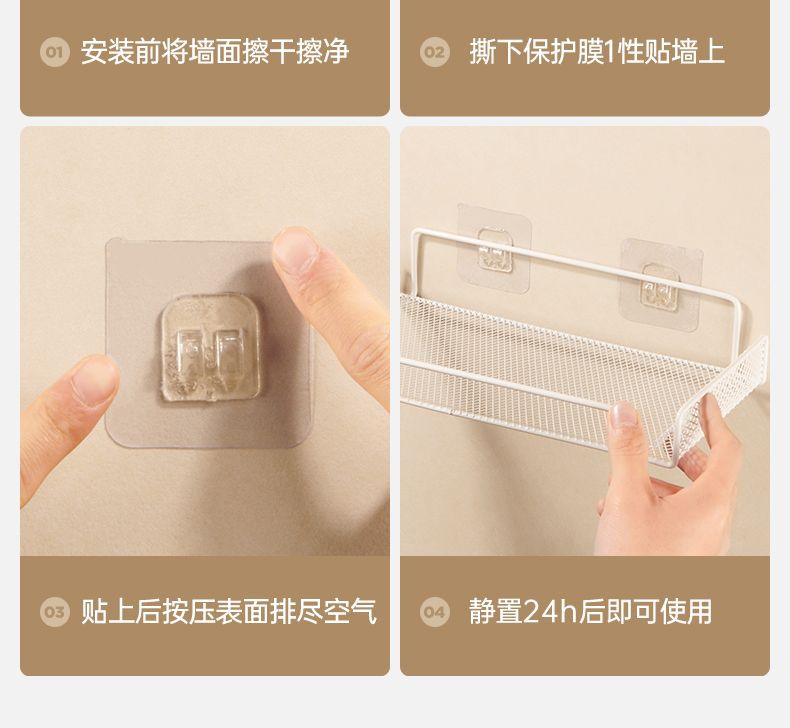 01 安装前将墙面擦干擦净

02 撕下保护膜1性贴墙上

03 贴上后按压表面排尽空气

04 静置24h后即可使用