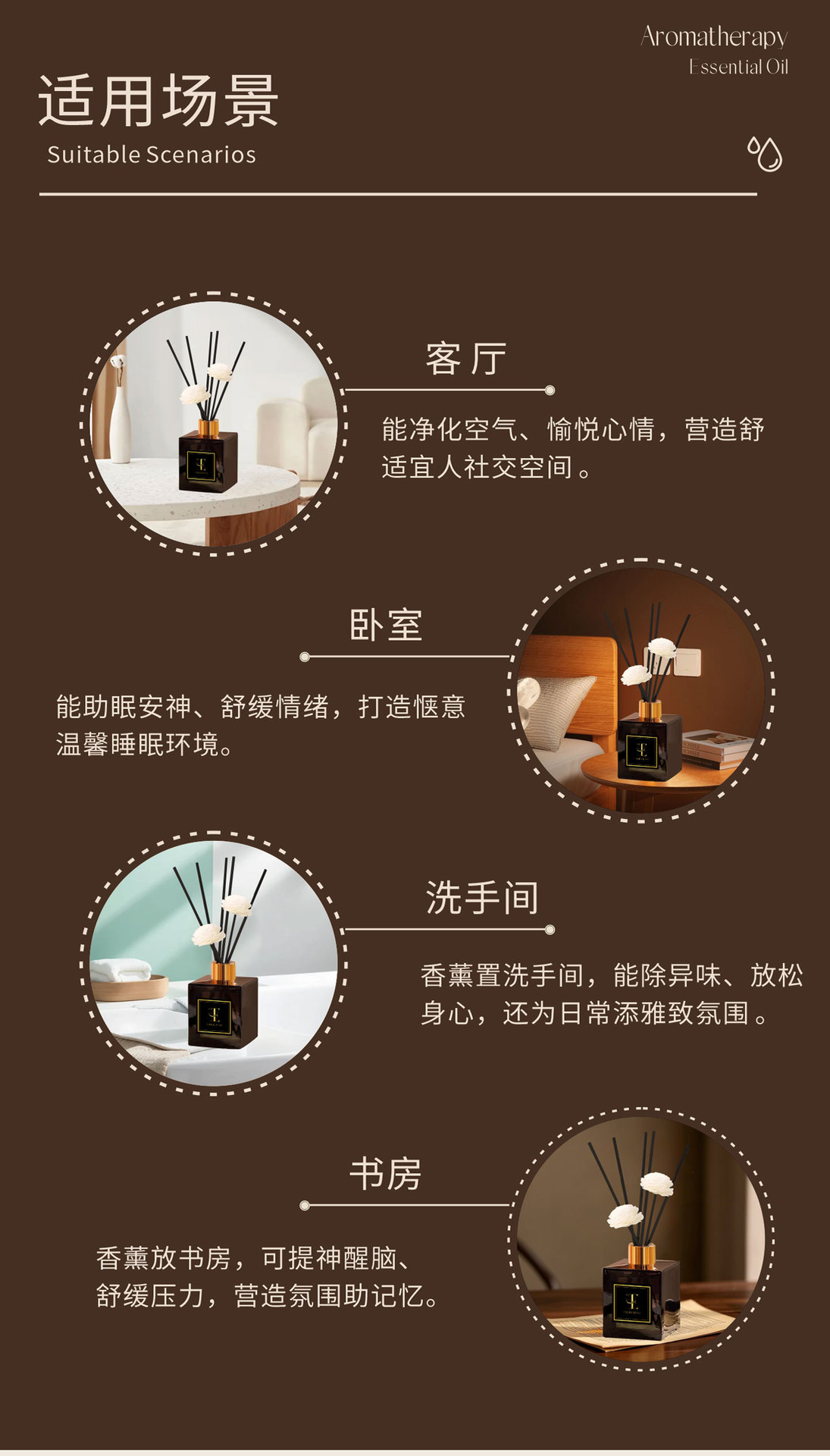 Aromatherapy
Essential Oil

适用场景
Suitable Scenarios

客厅

能净化空气、愉悦心情，营造舒适宜人社交空间。

卧室

能助眠安神、舒缓情绪，打造惬意温馨睡眠环境。

洗手间

香薰置洗手间，能除异味、放松身心，还为日常添雅致氛围。

书房

香薰放书房，可提神醒脑、舒缓压力，营造氛围助记忆。