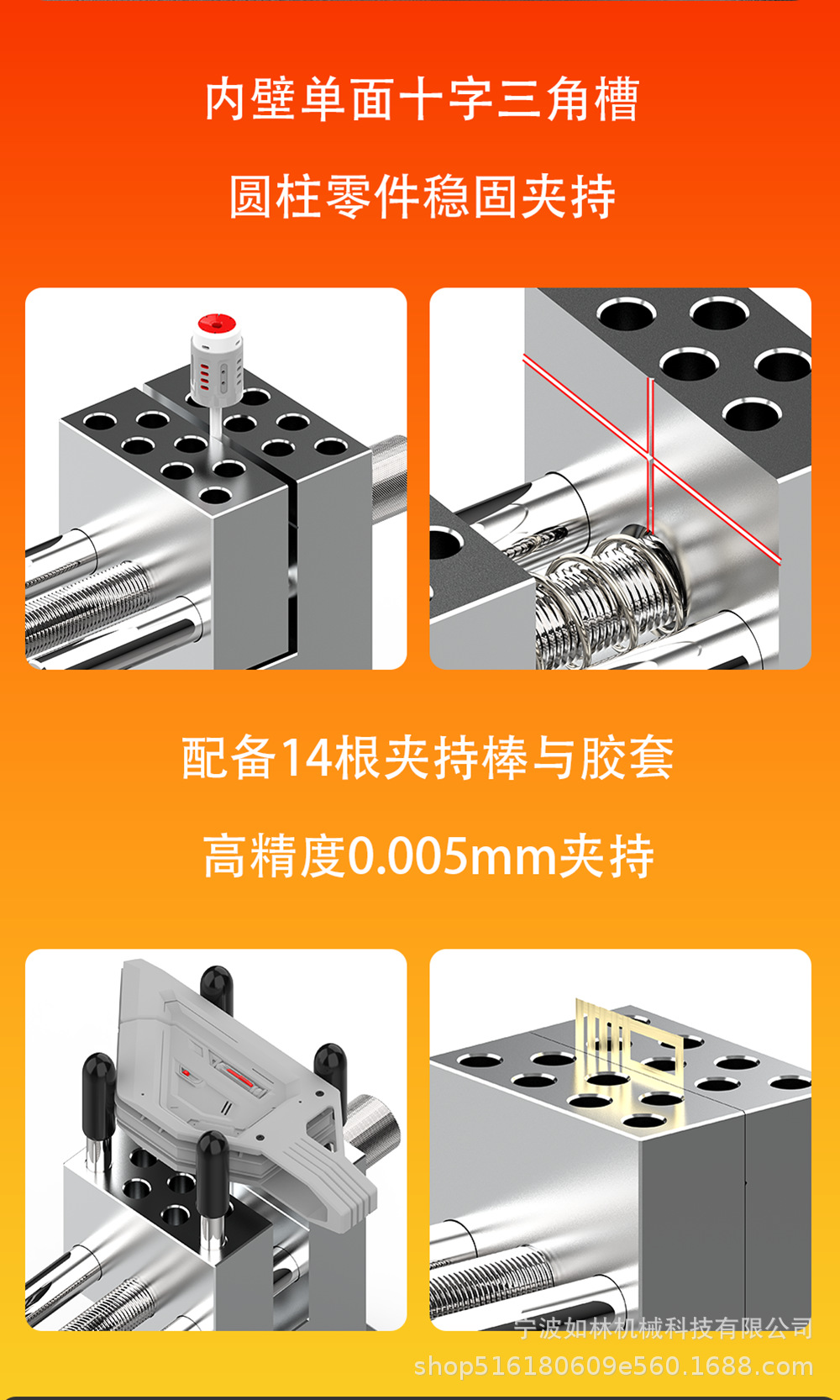 内壁单面十字三角槽

圆柱零件稳固夹持

配备14根夹持棒与胶套

高精度0.005mm夹持

宁波如林机械科技有限公司
shop516180609e560.1688.com