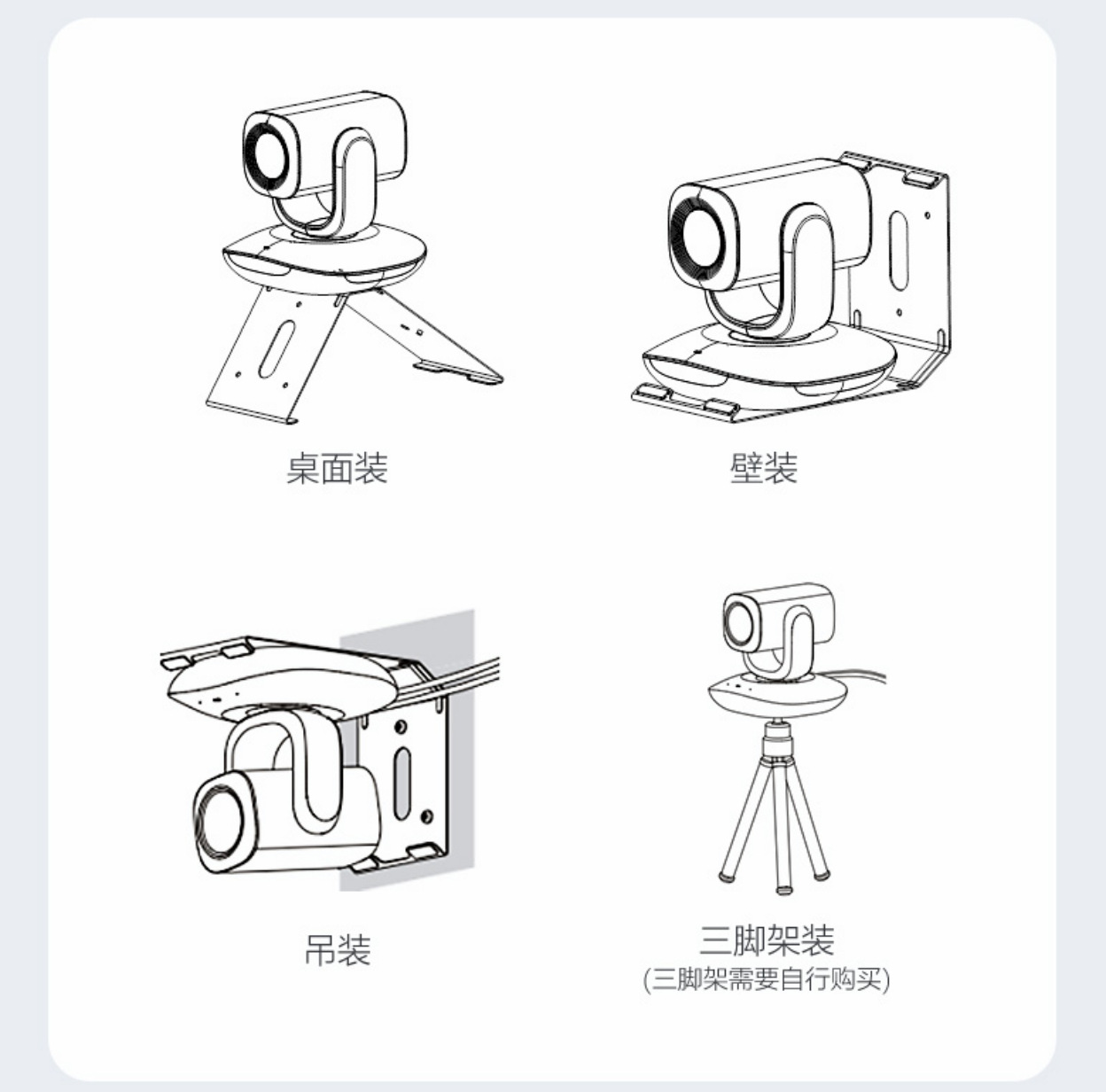 桌面装

壁装

吊装

三脚架装
(三脚架需要自行购买)