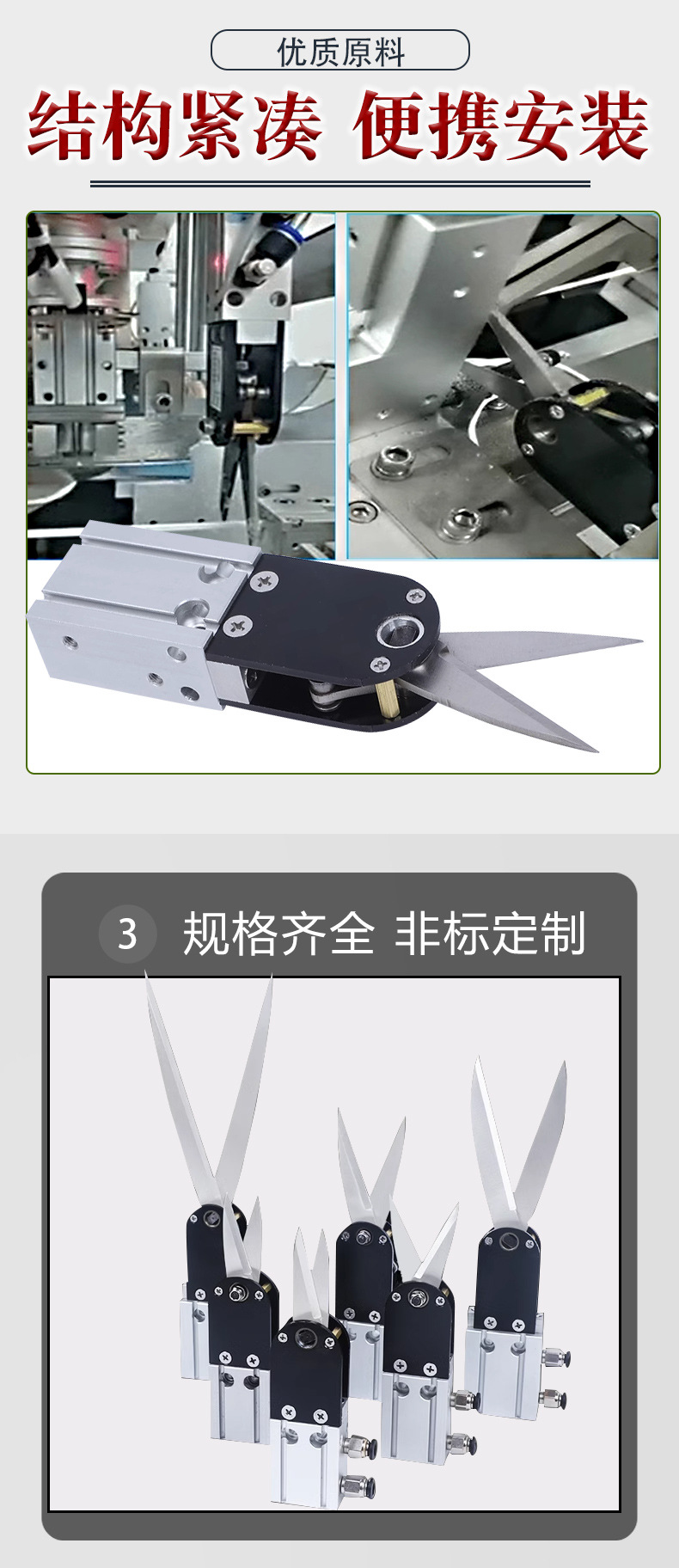 优质原料
结构紧凑 便携安装

3 规格齐全 非标定制