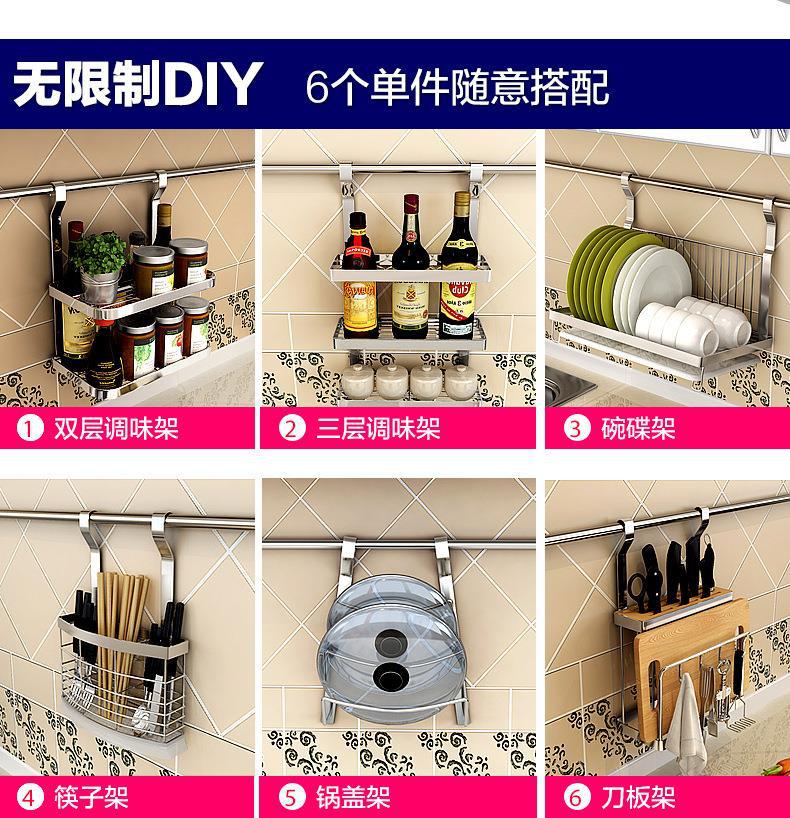 无限制DIY 6个单件随意搭配

1 双层调味架

2 三层调味架

3 碗碟架

4 筷子架

5 锅盖架

6 刀板架