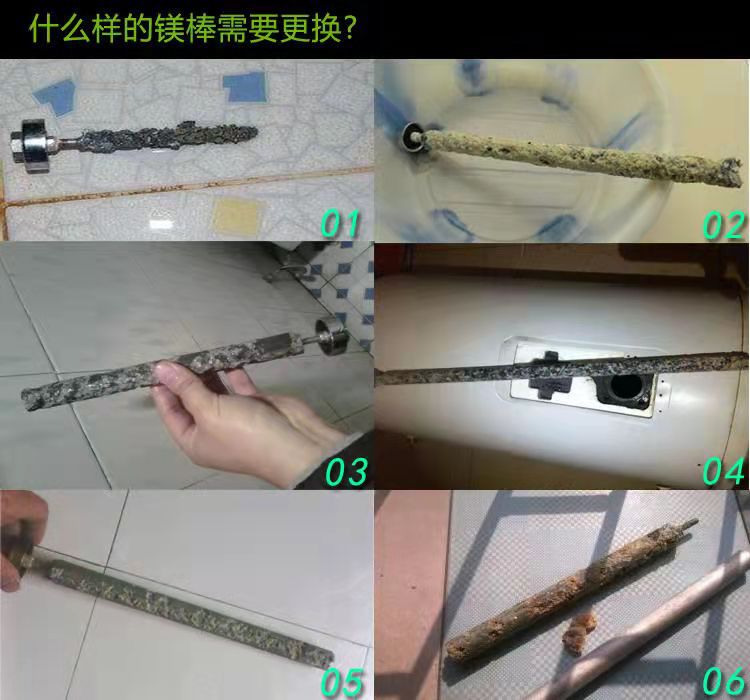 什么样的镁棒需要更换?

01

02

03

04

05

06