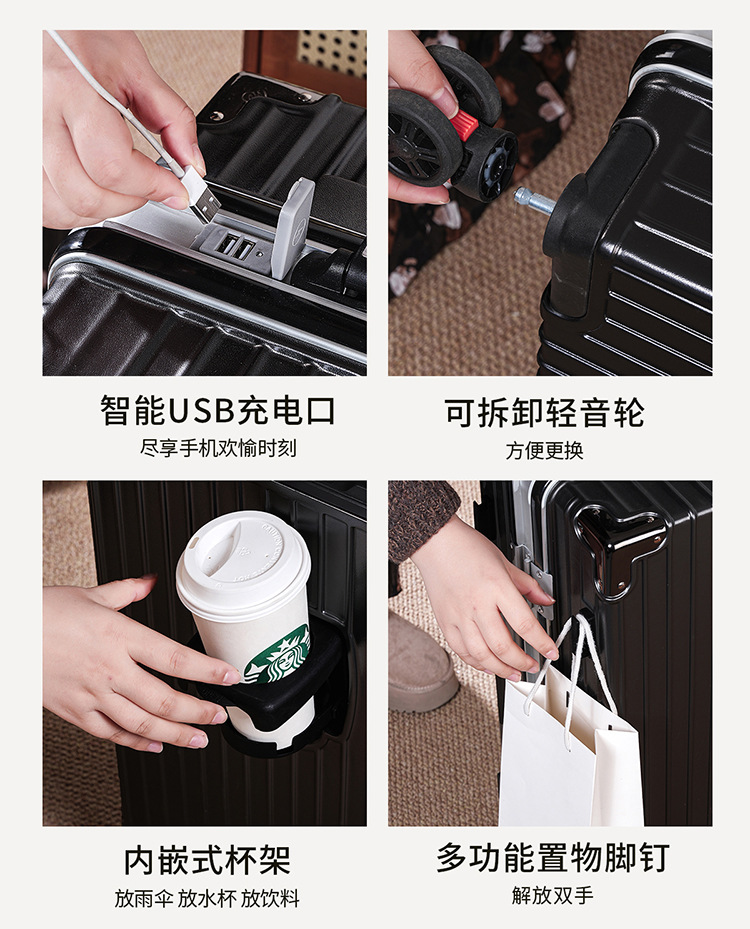 智能USB充电口
尽享手机欢愉时刻

可拆卸轻音轮
方便更换

内嵌式杯架
放雨伞 放水杯 放饮料

多功能置物脚钉
解放双手