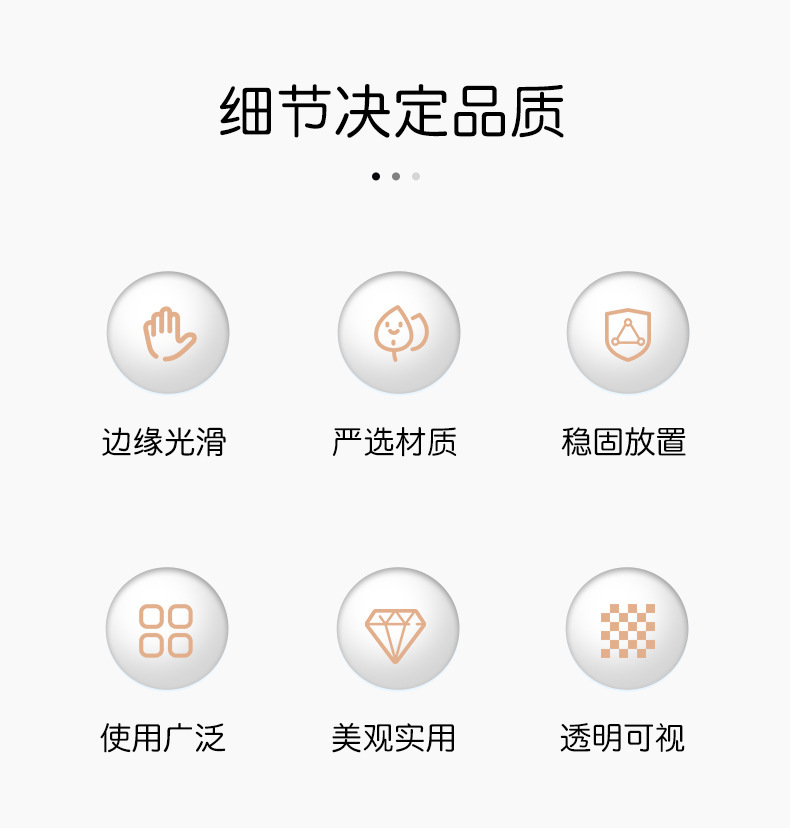 细节决定品质

边缘光滑

严选材质

稳固放置

使用广泛

美观实用

透明可视