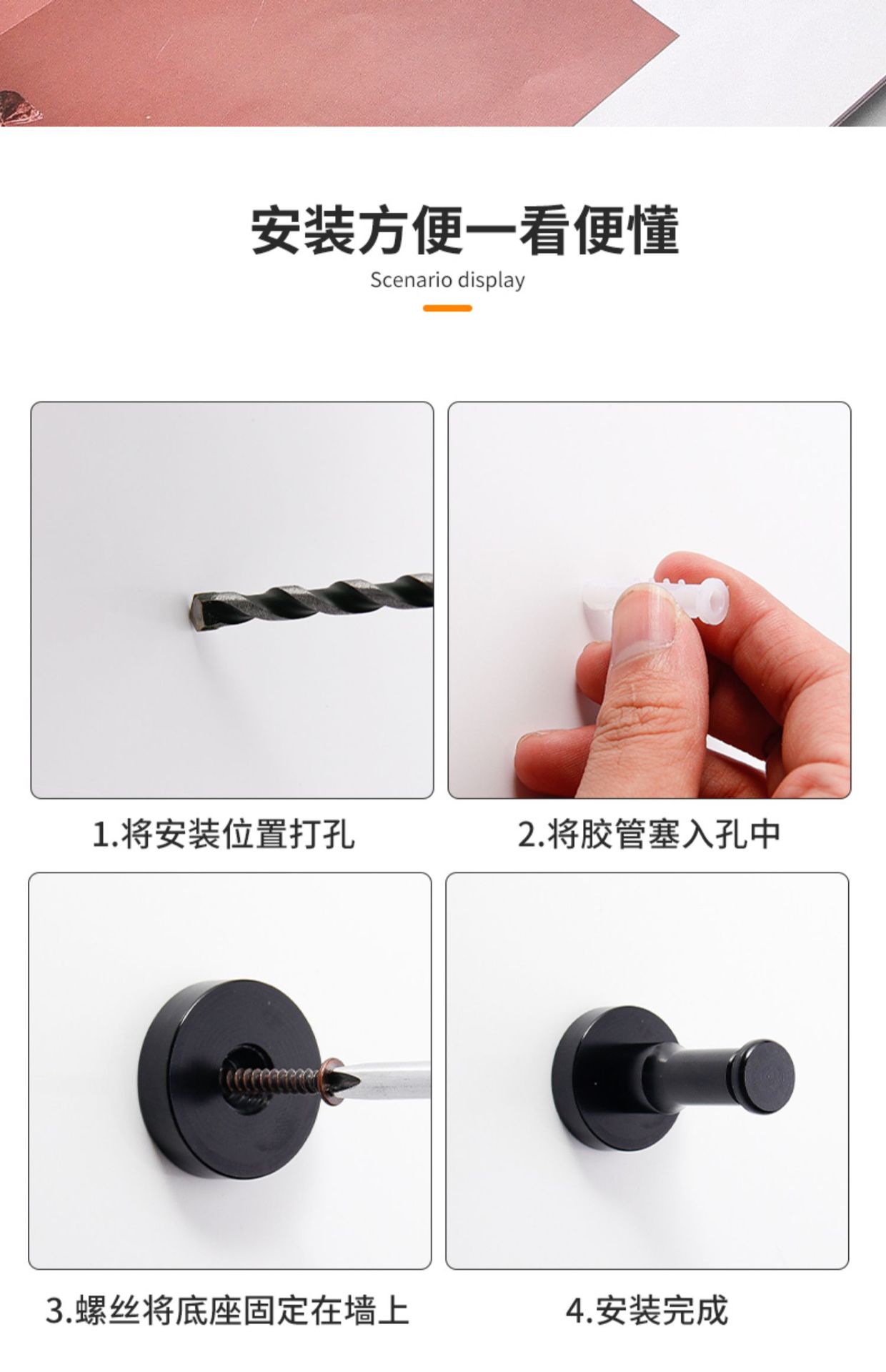 安装方便一看便懂

Scenario display

1.将安装位置打孔

2.将胶管塞入孔中

3.螺丝将底座固定在墙上

4.安装完成