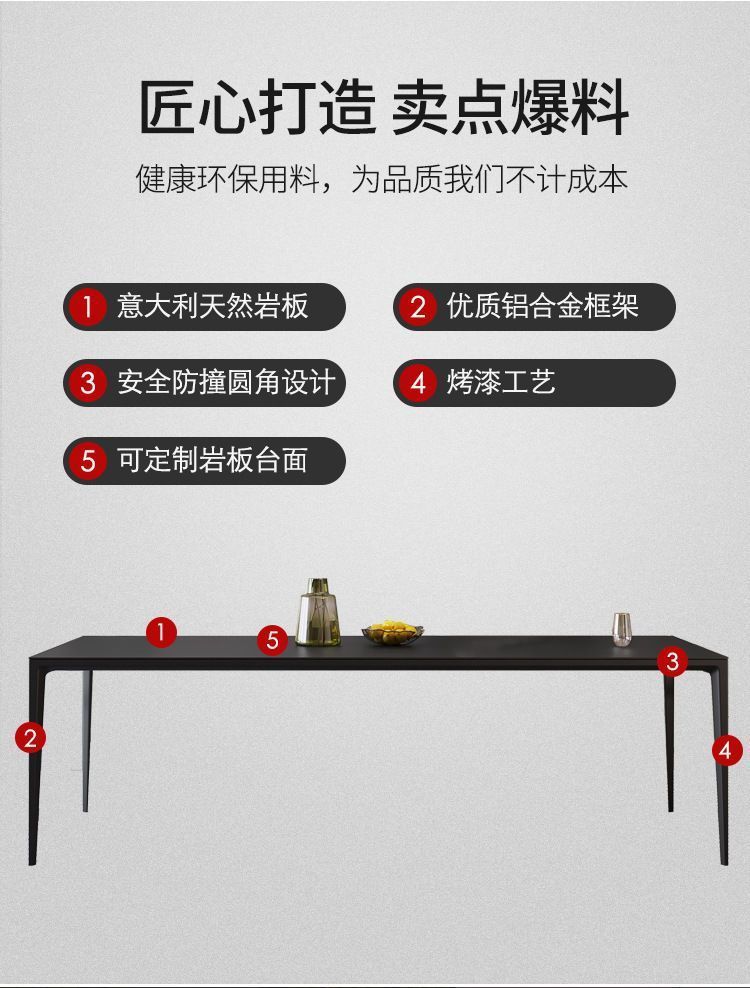 匠心打造 卖点爆料
健康环保用料，为品质我们不计成本

1 意大利天然岩板
2 优质铝合金框架
3 安全防撞圆角设计
4 烤漆工艺
5 可定制岩板台面

1
5
3
2
4