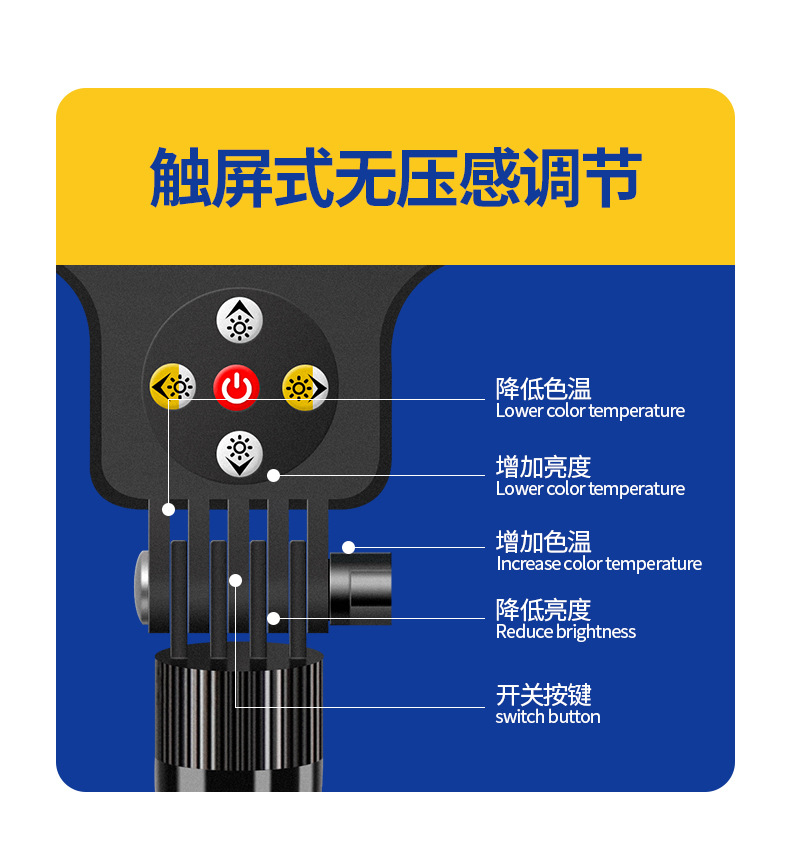 触屏式无压感调节

降低色温
Lower color temperature

增加亮度
Lower color temperature

增加色温
Increase color temperature

降低亮度
Reduce brightness

开关按键
switch button