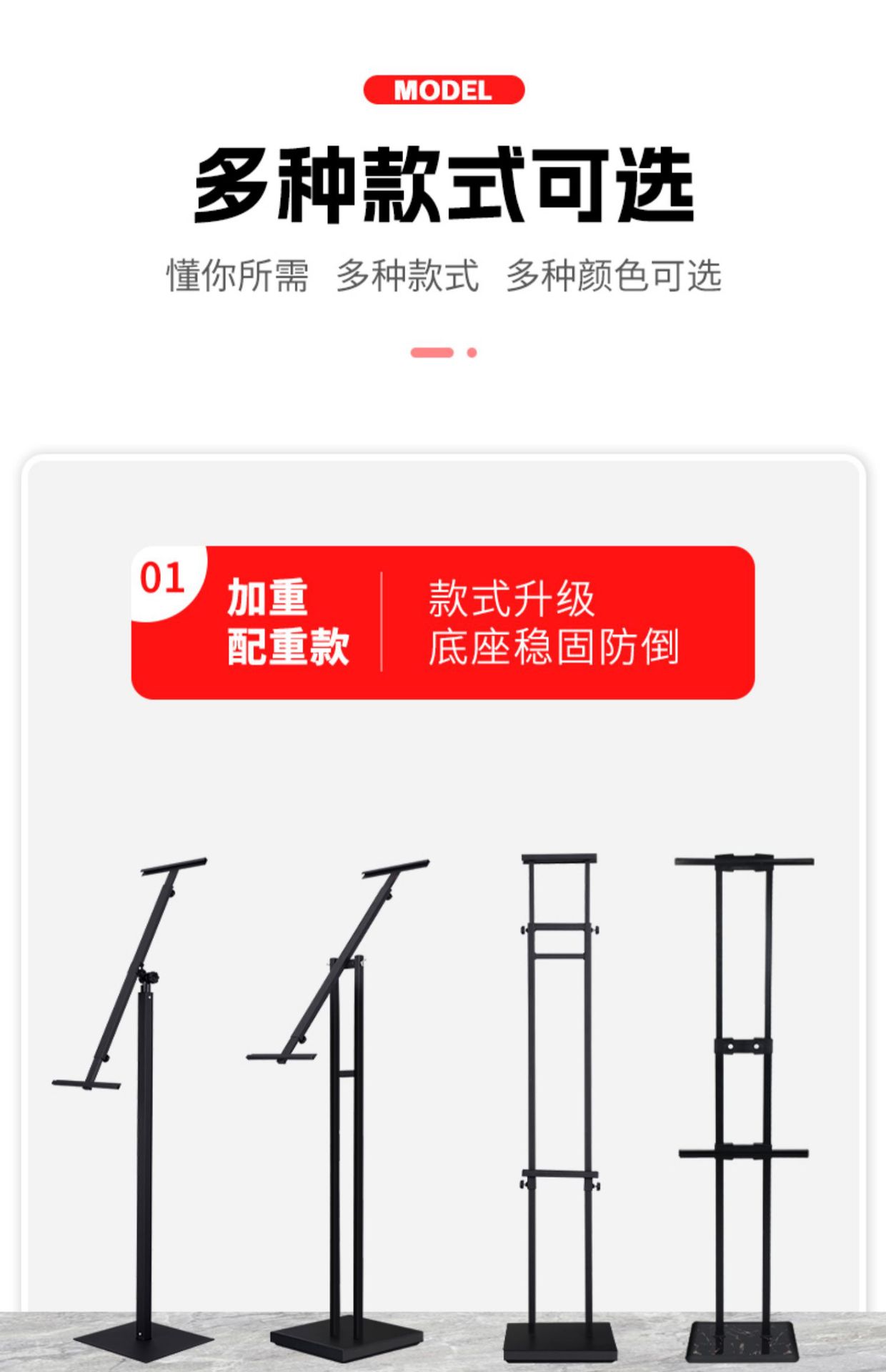 MODEL

多种款式可选

懂你所需 多种款式 多种颜色可选

01

加重
配重款

款式升级
底座稳固防倒