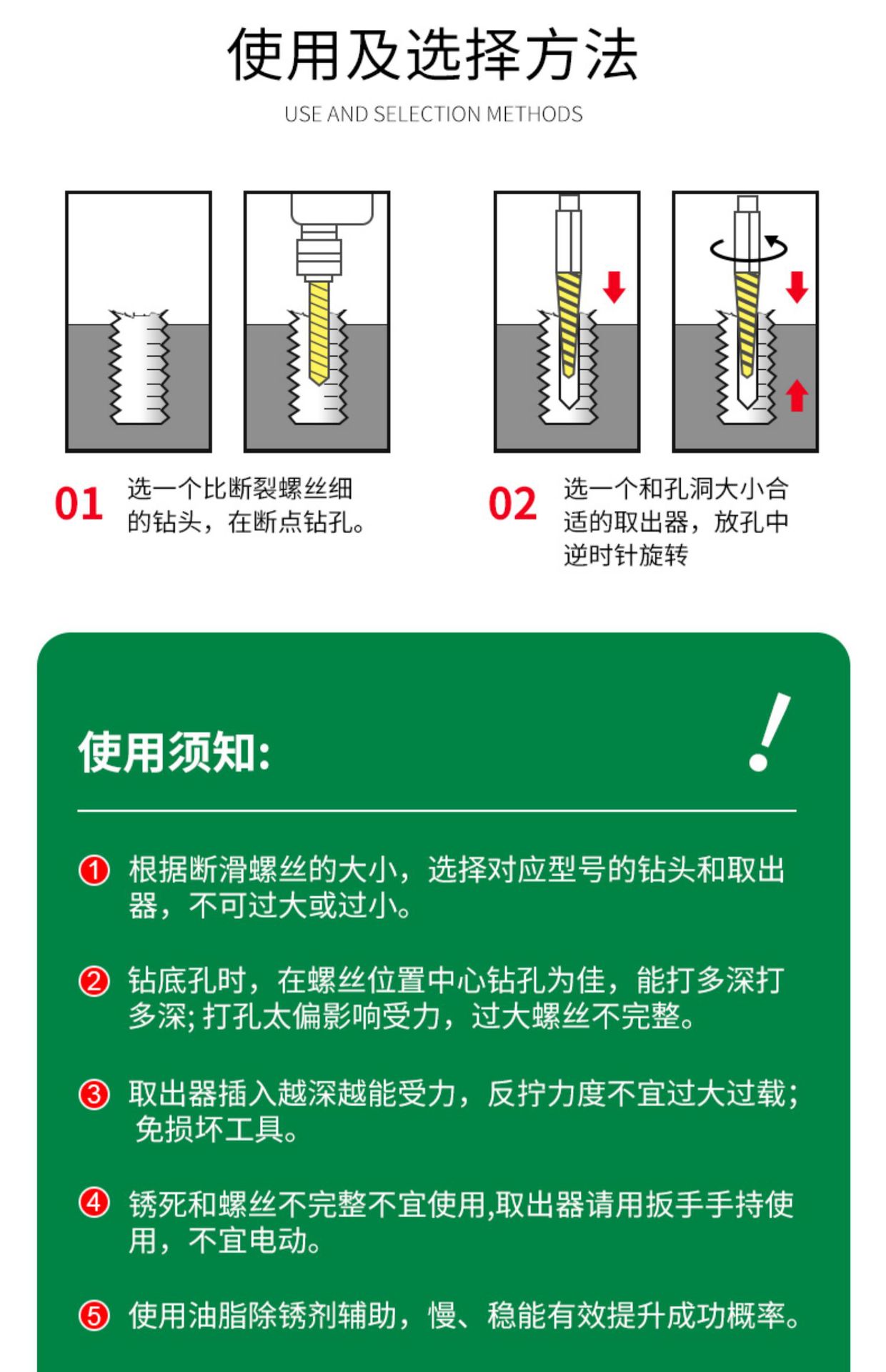 使用及选择方法

USE AND SELECTION METHODS

01 选一个比断裂螺丝细的钻头，在断点钻孔。

02 选一个和孔洞大小合适的取出器，放孔中逆时针旋转

使用须知:

!

❶ 根据断滑螺丝的大小，选择对应型号的钻头和取出器，不可过大或过小。

❷ 钻底孔时，在螺丝位置中心钻孔为佳，能打多深打多深; 打孔太偏影响受力，过大螺丝不完整。

❸ 取出器插入越深越能受力，反拧力度不宜过大过载; 免损坏工具。

❹ 锈死和螺丝不完整不宜使用,取出器请用扳手手持使用，不宜电动。

❺ 使用油脂除锈剂辅助，慢、稳能有效提升成功概率。