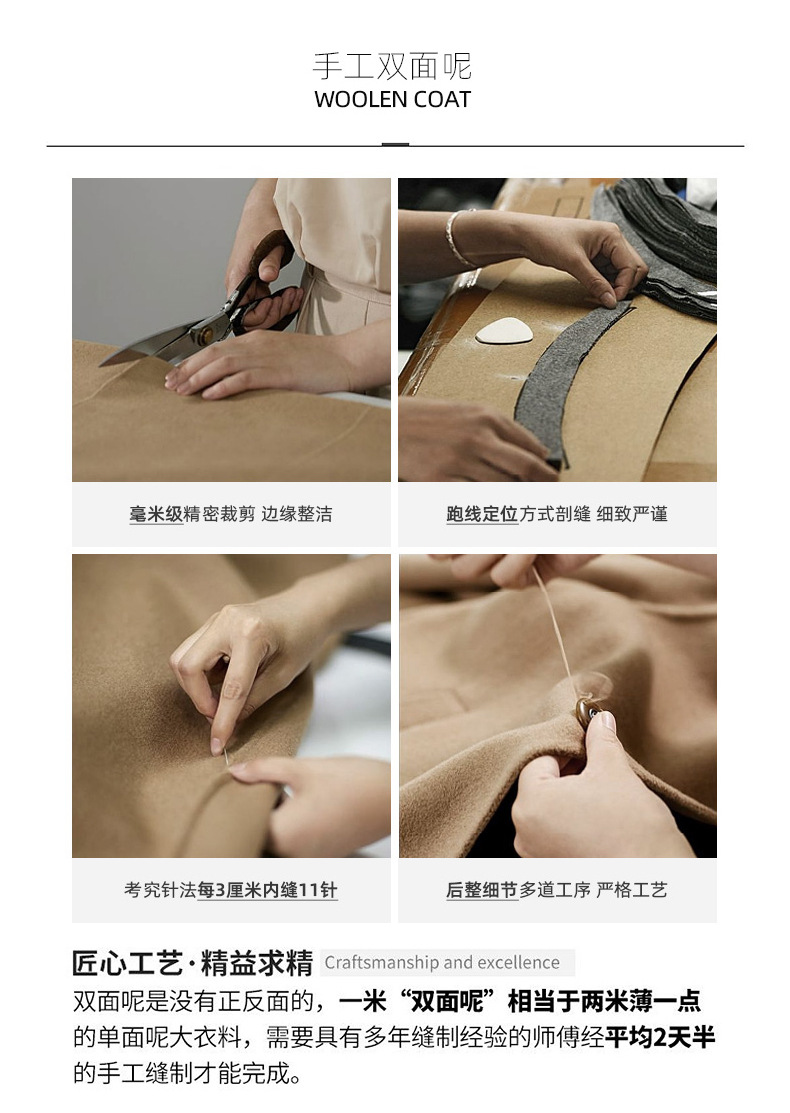 手工双面呢
WOOLEN COAT

毫米级精密裁剪 边缘整洁

跑线定位方式剖缝 细致严谨

考究针法每3厘米内缝11针

后整细节多道工序 严格工艺

匠心工艺·精益求精 Craftsmanship and excellence

双面呢是没有正反面的，一米“双面呢”相当于两米薄一点的单面呢大衣料，需要具有多年缝制经验的师傅经平均2天半的手工缝制才能完成。