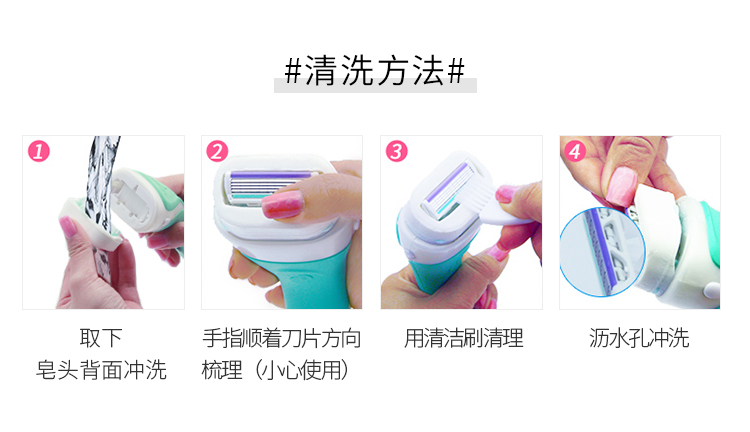 #清洗方法#

1
取下
皂头背面冲洗

2
手指顺着刀片方向
梳理（小心使用）

3
用清洁刷清理

4
沥水孔冲洗