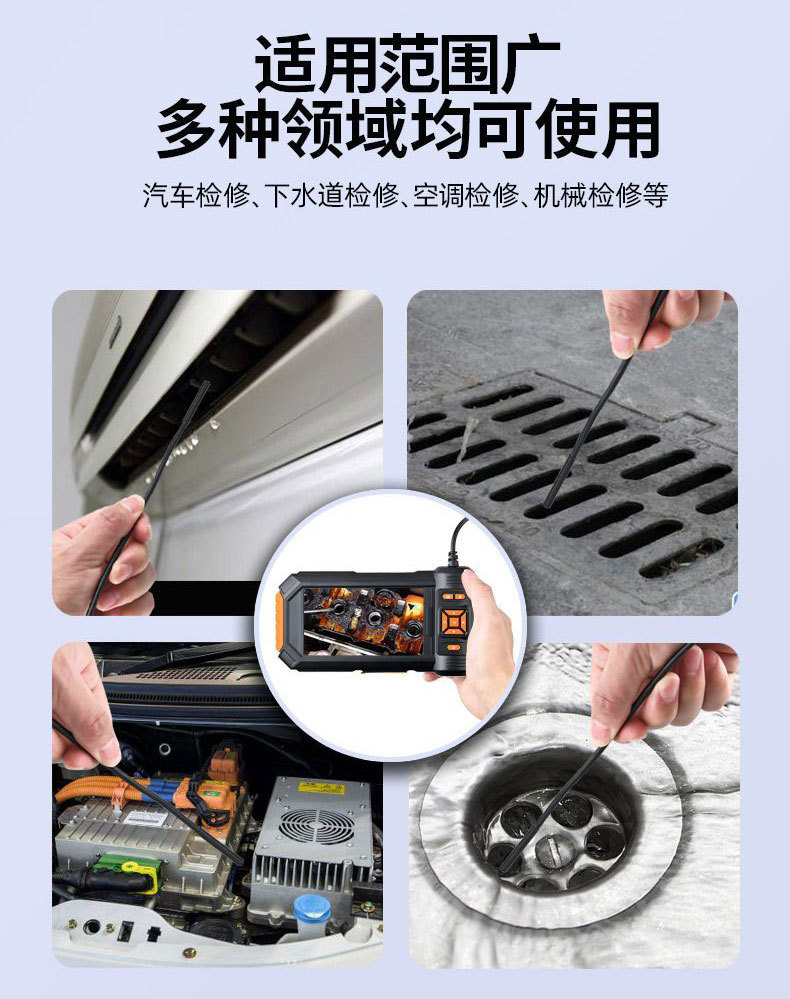 适用范围广
多种领域均可使用

汽车检修、下水道检修、空调检修、机械检修等