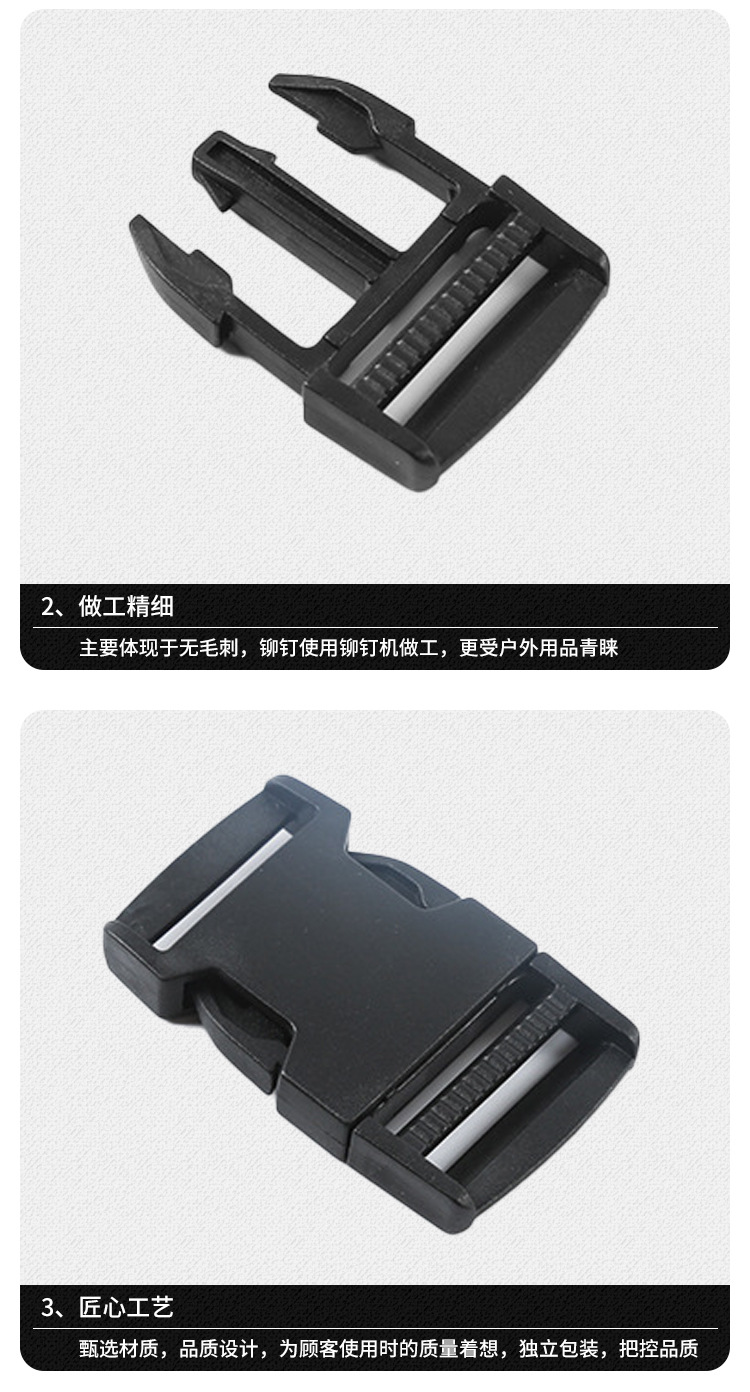 2、做工精细

主要体现于无毛刺，铆钉使用铆钉机做工，更受户外用品青睐

3、匠心工艺

甄选材质，品质设计，为顾客使用时的质量着想，独立包装，把控品质