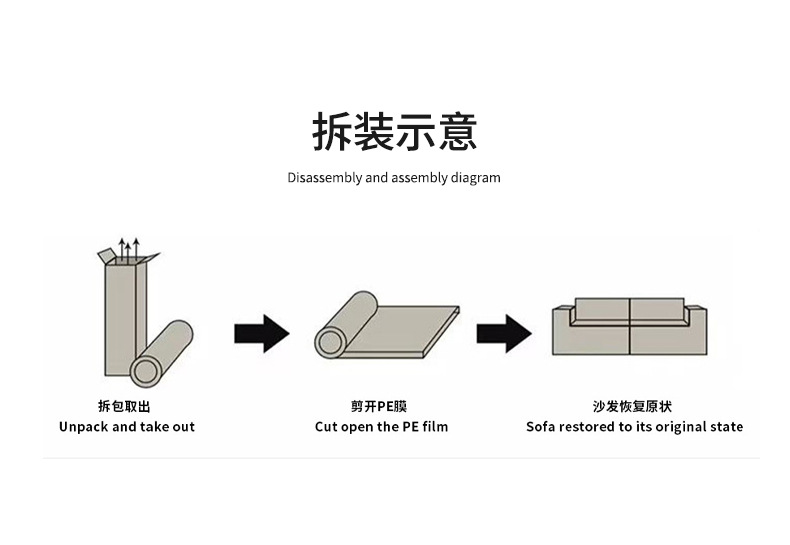 拆装示意

Disassembly and assembly diagram

拆包取出
Unpack and take out

剪开PE膜
Cut open the PE film

沙发恢复原状
Sofa restored to its original state