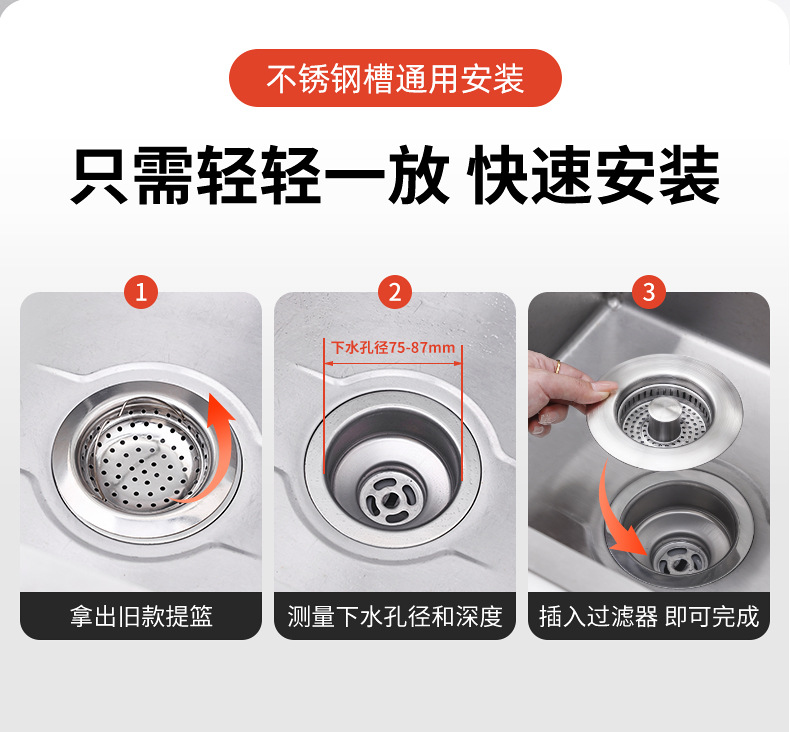 不锈钢槽通用安装

只需轻轻一放 快速安装

1

拿出旧款提篮

2

下水孔径75-87mm

测量下水孔径和深度

3

插入过滤器 即可完成