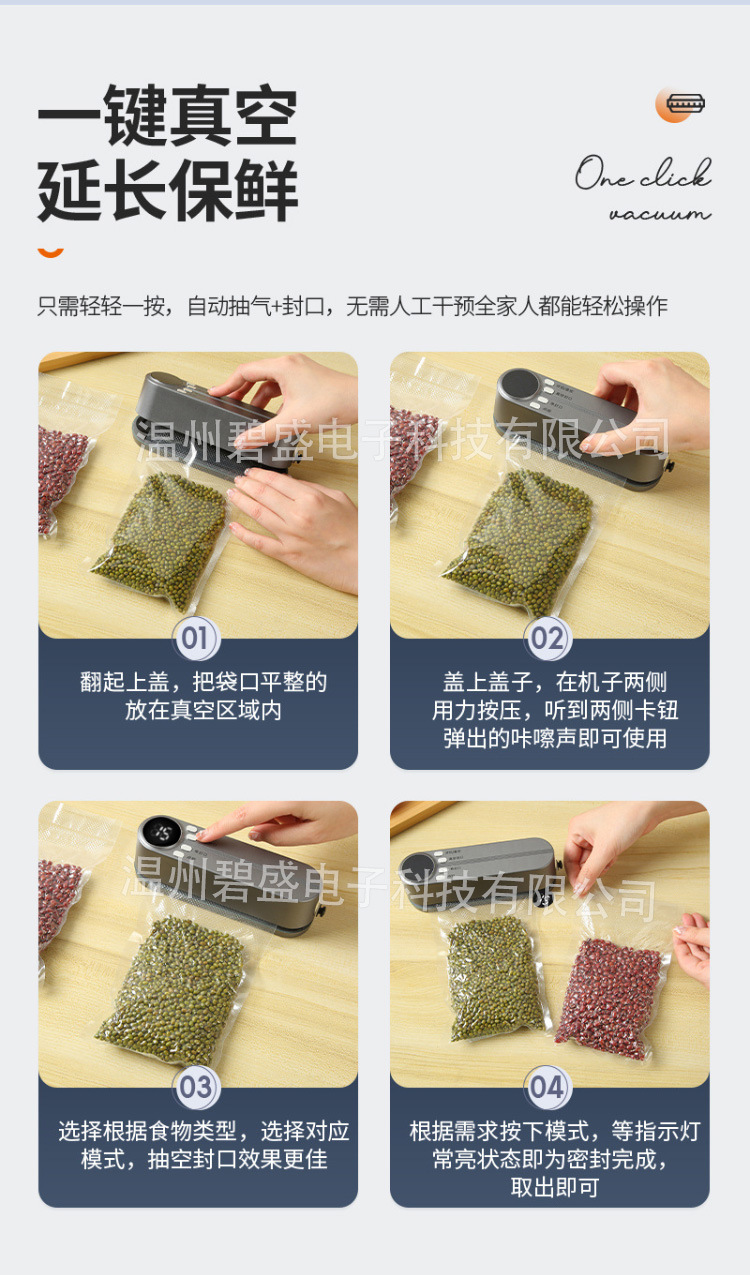 一键真空
延长保鲜

One click
vacuum

只需轻轻一按，自动抽气+封口，无需人工干预全家人都能轻松操作

温州碧盛电子科技有限公司

01
翻起上盖，把袋口平整的放在真空区域内

02
盖上盖子，在机子两侧用力按压，听到两侧卡钮弹出的咔嚓声即可使用

温州碧盛电子科技有限公司

03
选择根据食物类型，选择对应模式，抽空封口效果更佳

04
根据需求按下模式，等指示灯常亮状态即为密封完成，取出即可