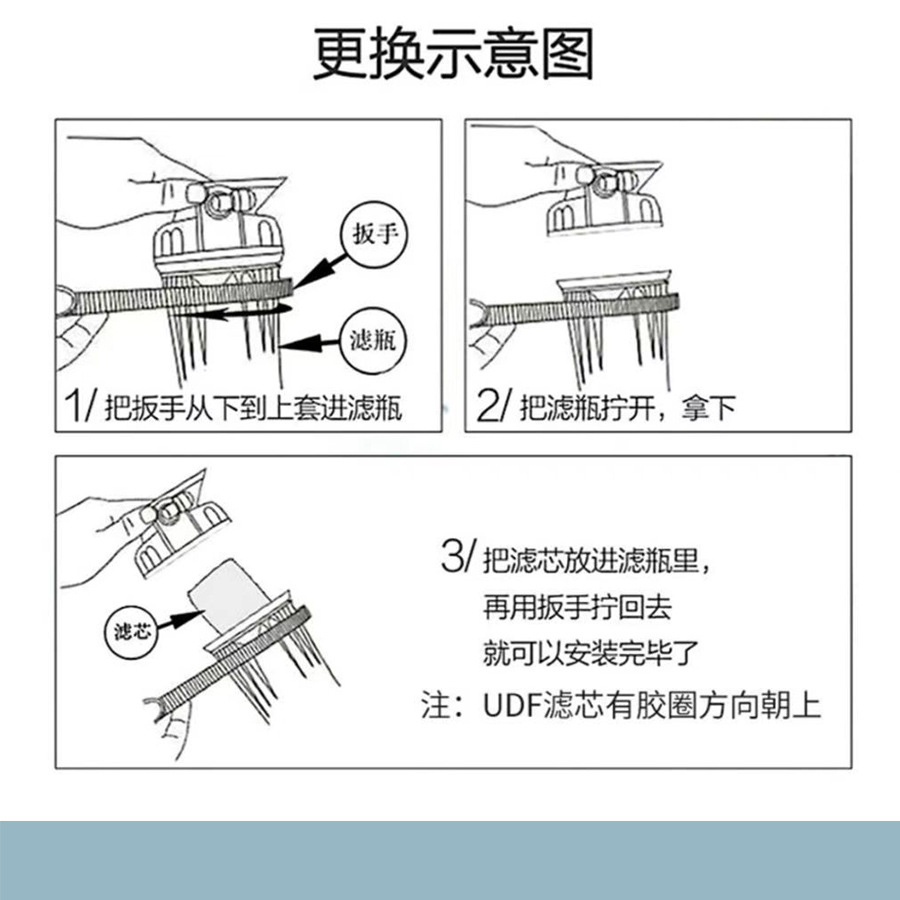 更换示意图

扳手

滤瓶

1/ 把扳手从下到上套进滤瓶

2/ 把滤瓶拧开，拿下

滤芯

3/ 把滤芯放进滤瓶里，
再用扳手拧回去
就可以安装完毕了
注：UDF滤芯有胶圈方向朝上