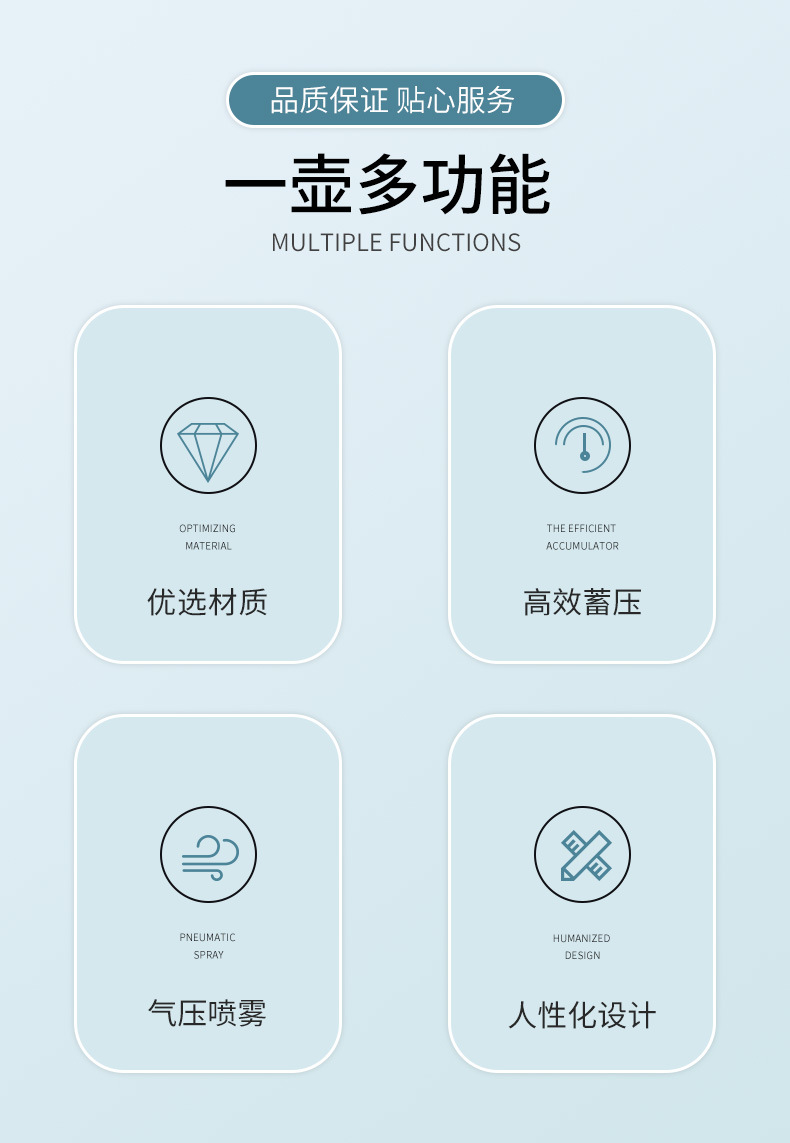 品质保证 贴心服务

一壶多功能

MULTIPLE FUNCTIONS

OPTIMIZING
MATERIAL

优选材质

THE EFFICIENT
ACCUMULATOR

高效蓄压

PNEUMATIC
SPRAY

气压喷雾

HUMANIZED
DESIGN

人性化设计