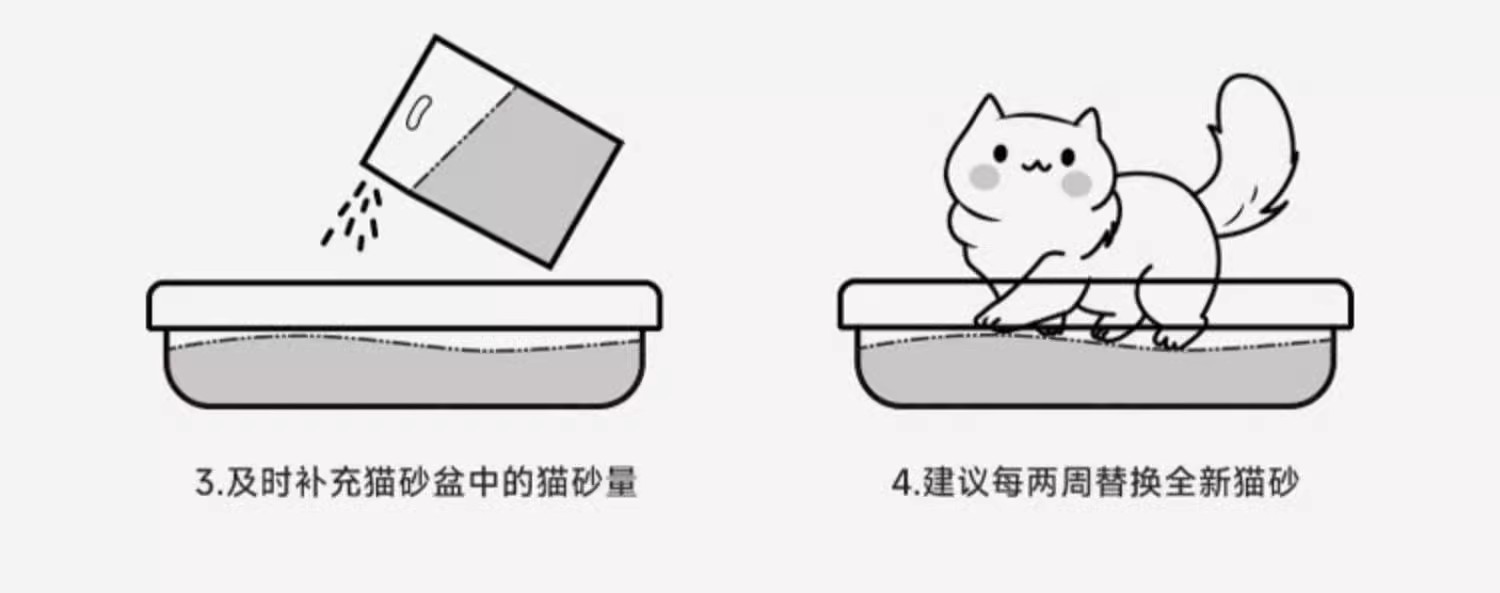 3.及时补充猫砂盆中的猫砂量

4.建议每两周替换全新猫砂