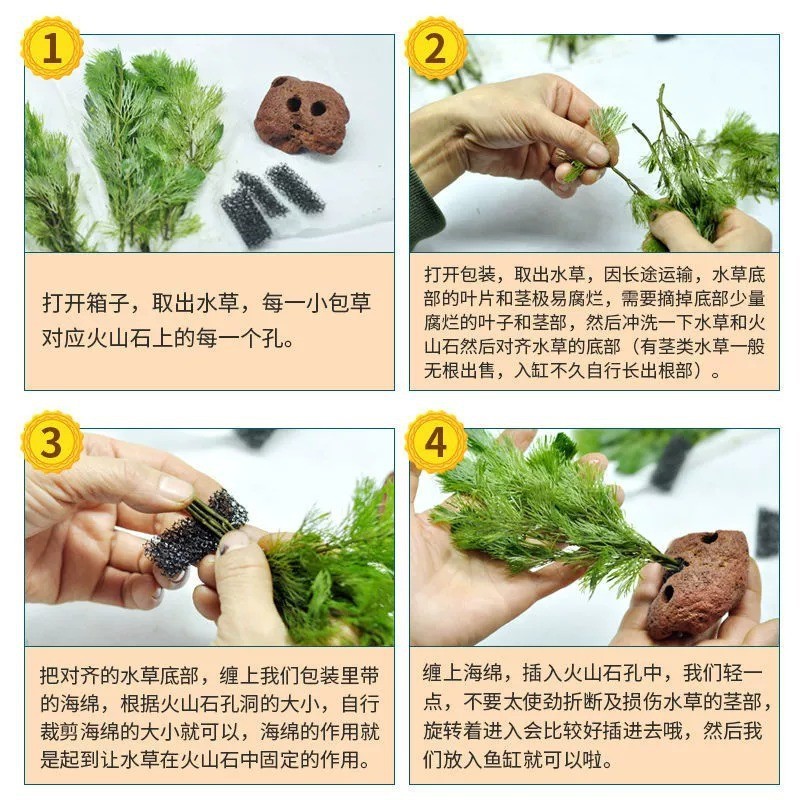 1

打开箱子，取出水草，每一小包草对应火山石上的每一个孔。

2

打开包装，取出水草，因长途运输，水草底部的叶片和茎极易腐烂，需要摘掉底部少量腐烂的叶子和茎部，然后冲洗一下水草和火山石然后对齐水草的底部（有茎类水草一般无根出售，入缸不久自行长出根部）。

3

把对齐的水草底部，缠上我们包装里带的海绵，根据火山石孔洞的大小，自行裁剪海绵的大小就可以，海绵的作用就是起到让水草在火山石中固定的作用。

4

缠上海绵，插入火山石孔中，我们轻一点，不要太使劲折断及损伤水草的茎部，旋转着进入会比较好插进去哦，然后我们放入鱼缸就可以啦。