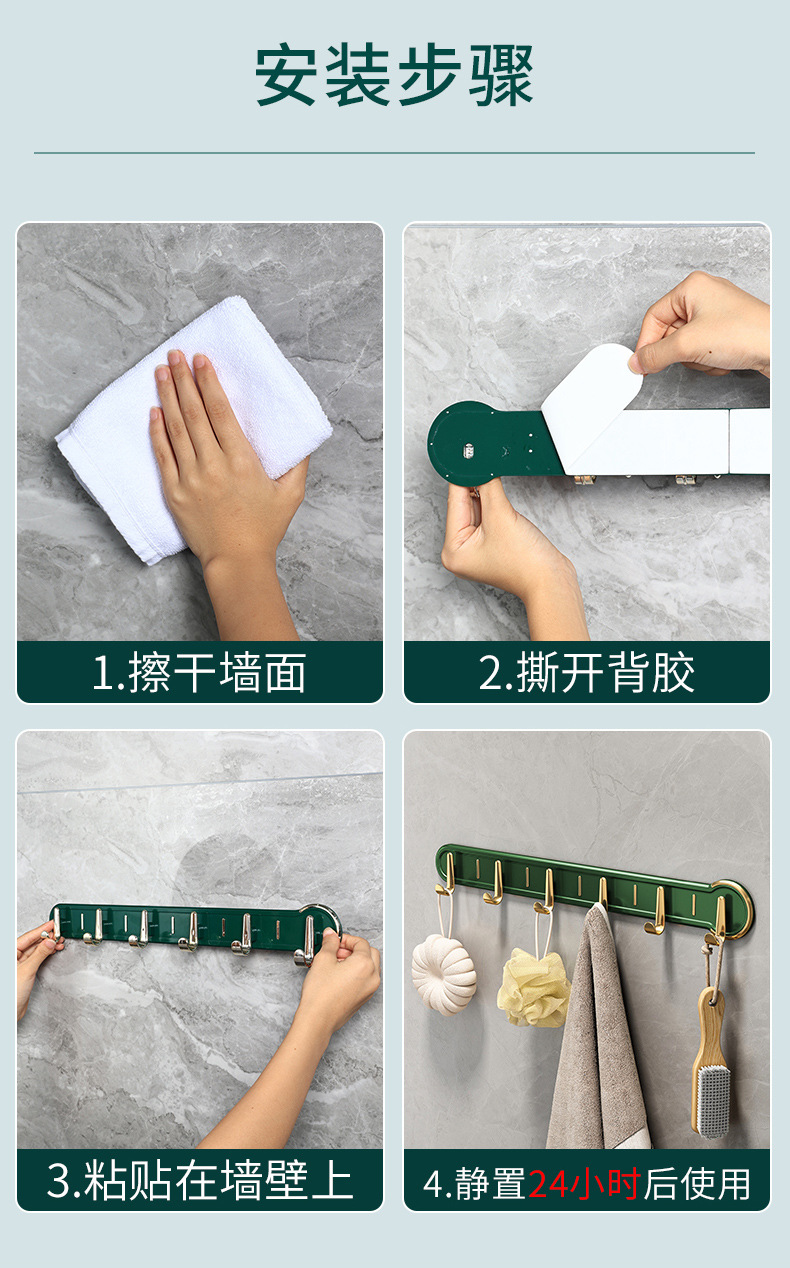 安装步骤

1.擦干墙面

2.撕开背胶

3.粘贴在墙壁上

4.静置24小时后使用