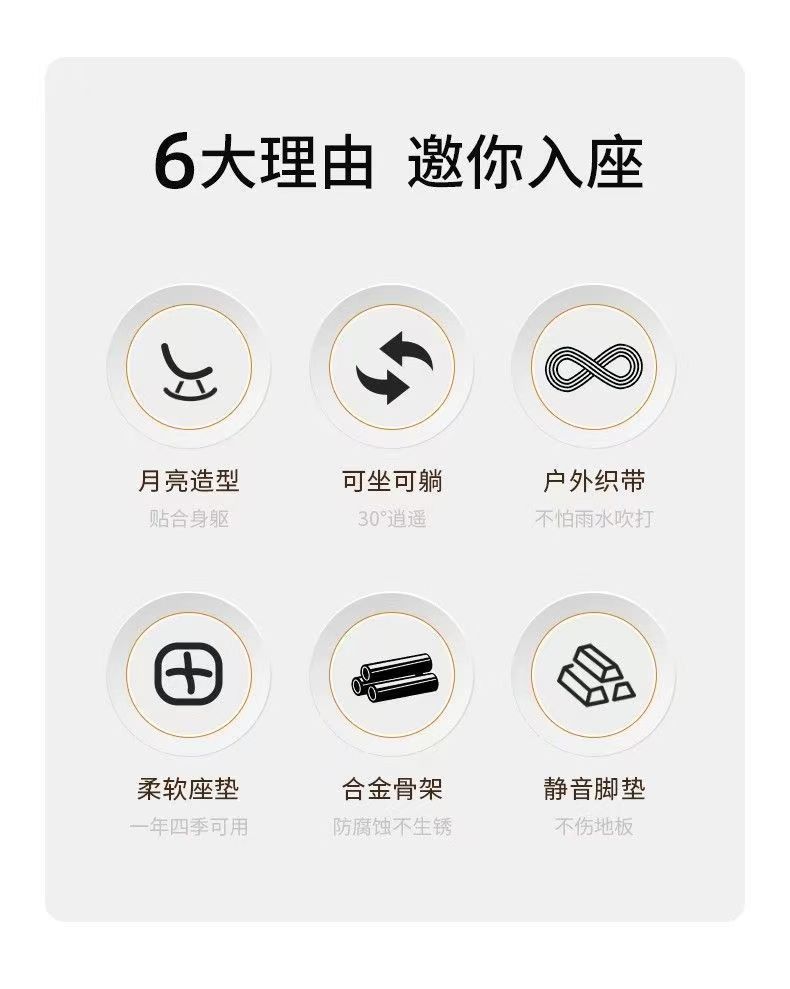 6大理由 邀你入座

月亮造型
贴合身躯

可坐可躺
30°逍遥

户外织带
不怕雨水吹打

柔软座垫
一年四季可用

合金骨架
防腐蚀不生锈

静音脚垫
不伤地板